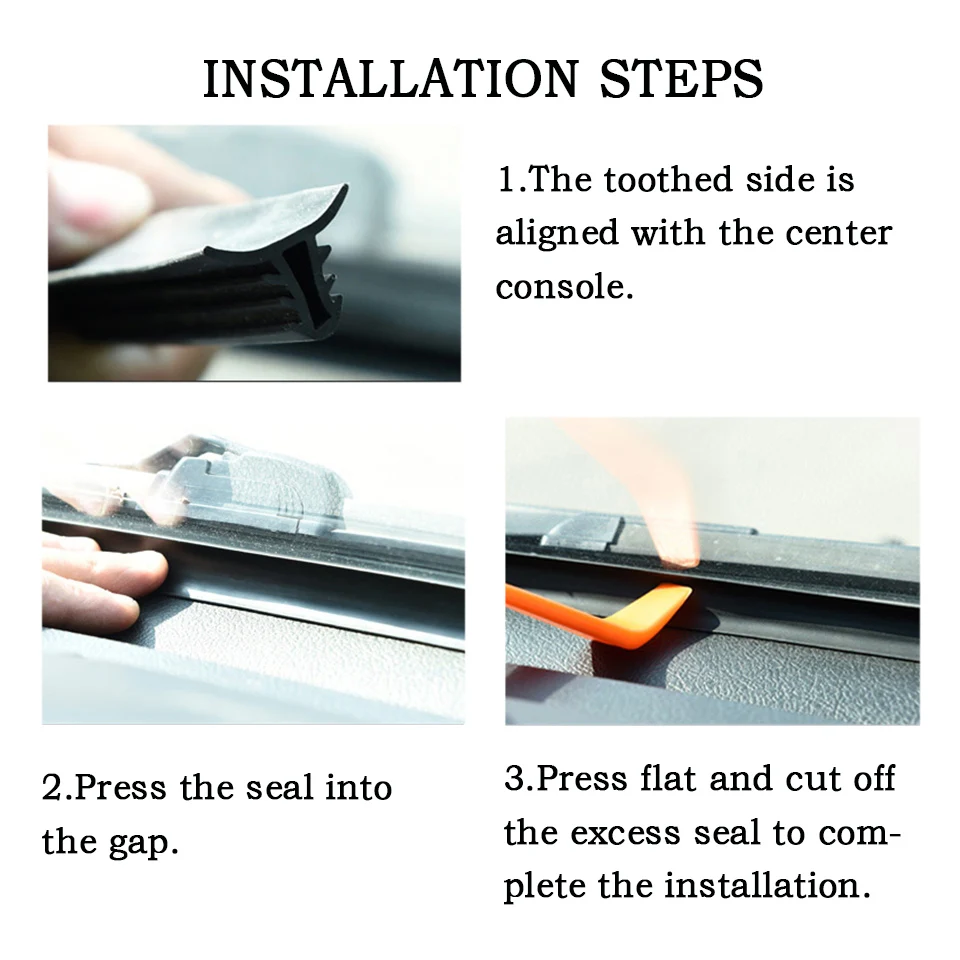 INSTALLATION STEPS

1.The toothed side is aligned with the center console.

2.Press the seal into the gap.

3.Press flat and cut off the excess seal to complete the installation.