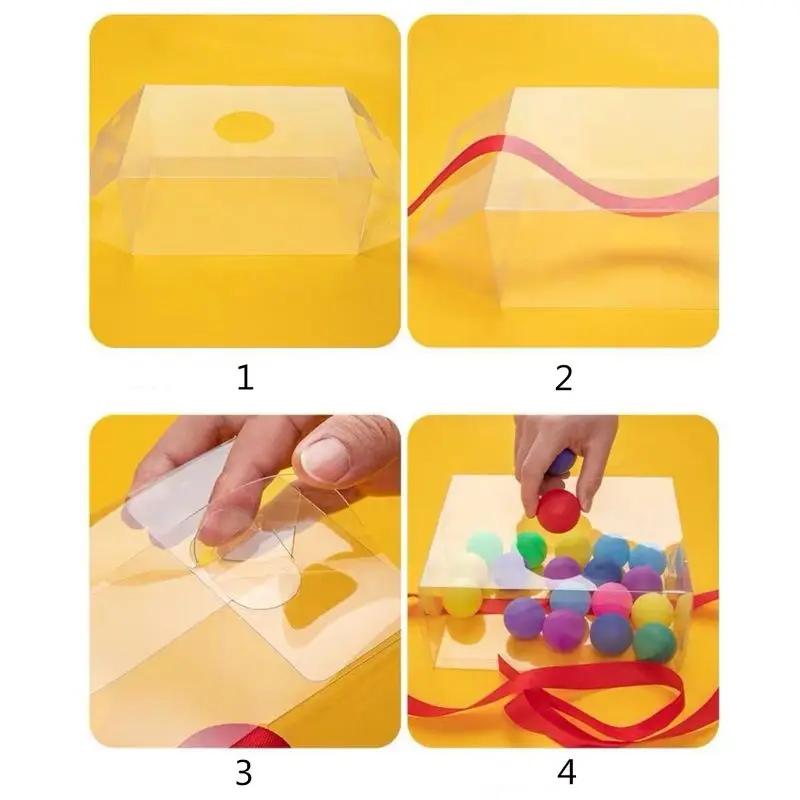 1

2

3

4