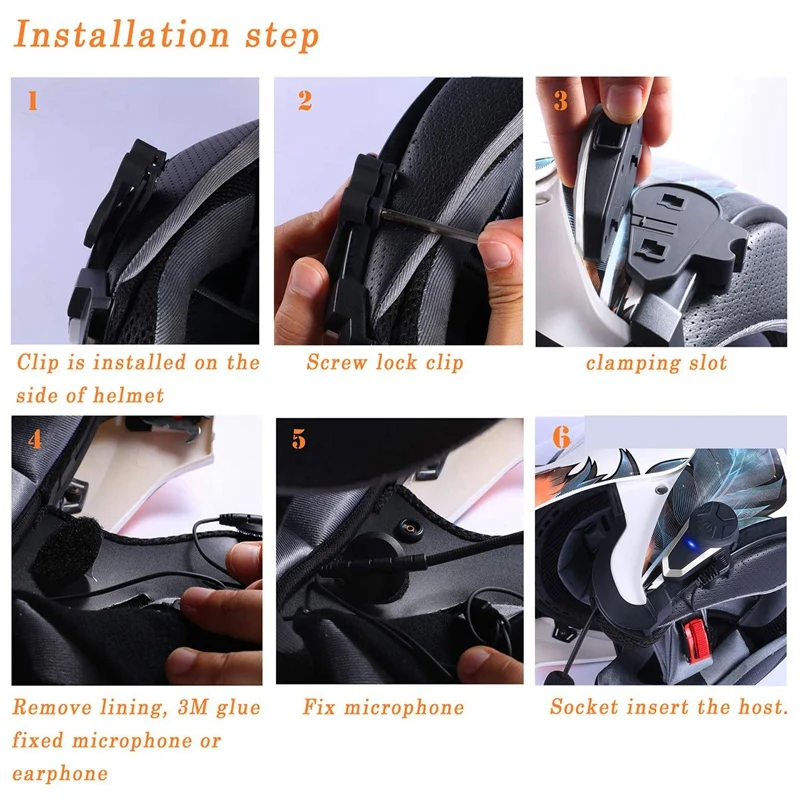 Installation step

1

Clip is installed on the side of helmet

2

Screw lock clip

3

clamping slot

4

Remove lining, 3M glue fixed microphone or earphone

5

Fix microphone

6

Socket insert the host.