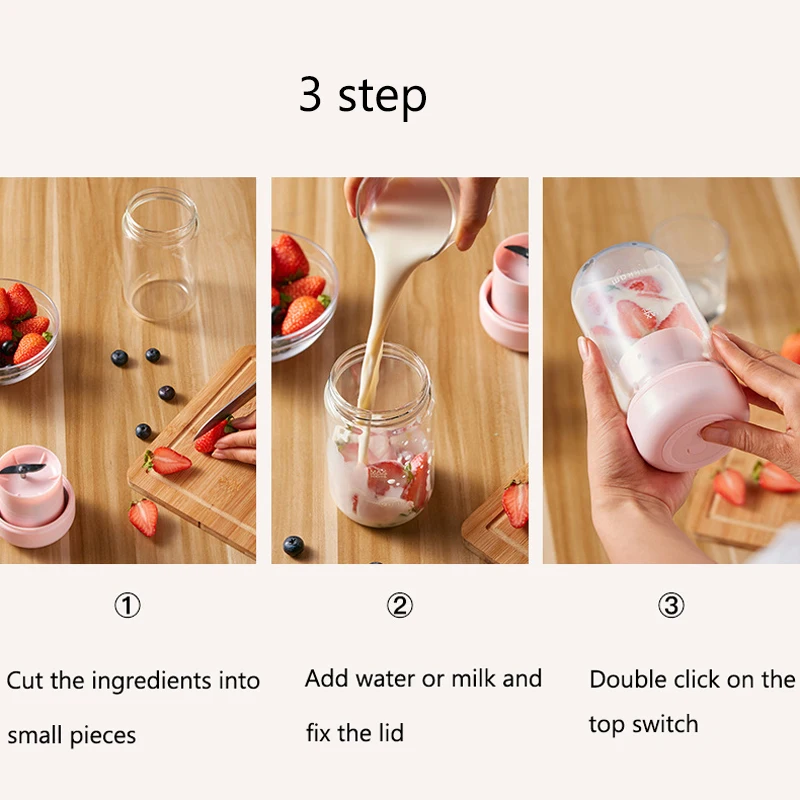 3 step

①

Cut the ingredients into small pieces

②

Add water or milk and fix the lid

③

Double click on the top switch