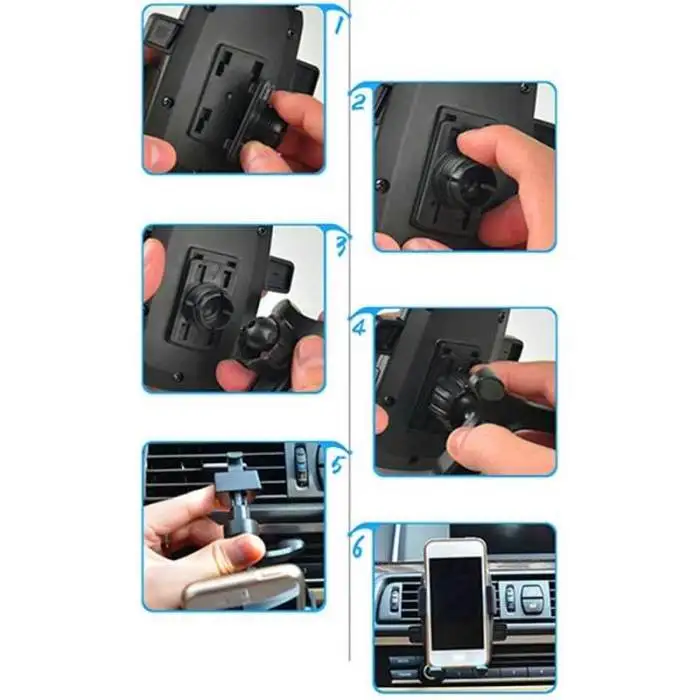 1

2

3

4

5

6