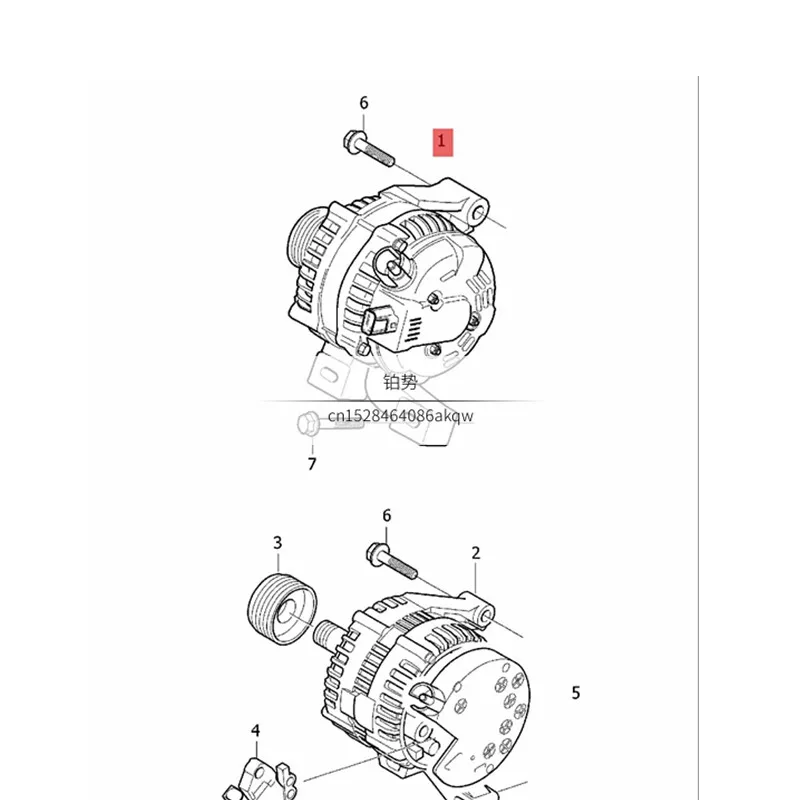 6

1

铂势

cn1528464086akqw

7

6

3

2

5

4