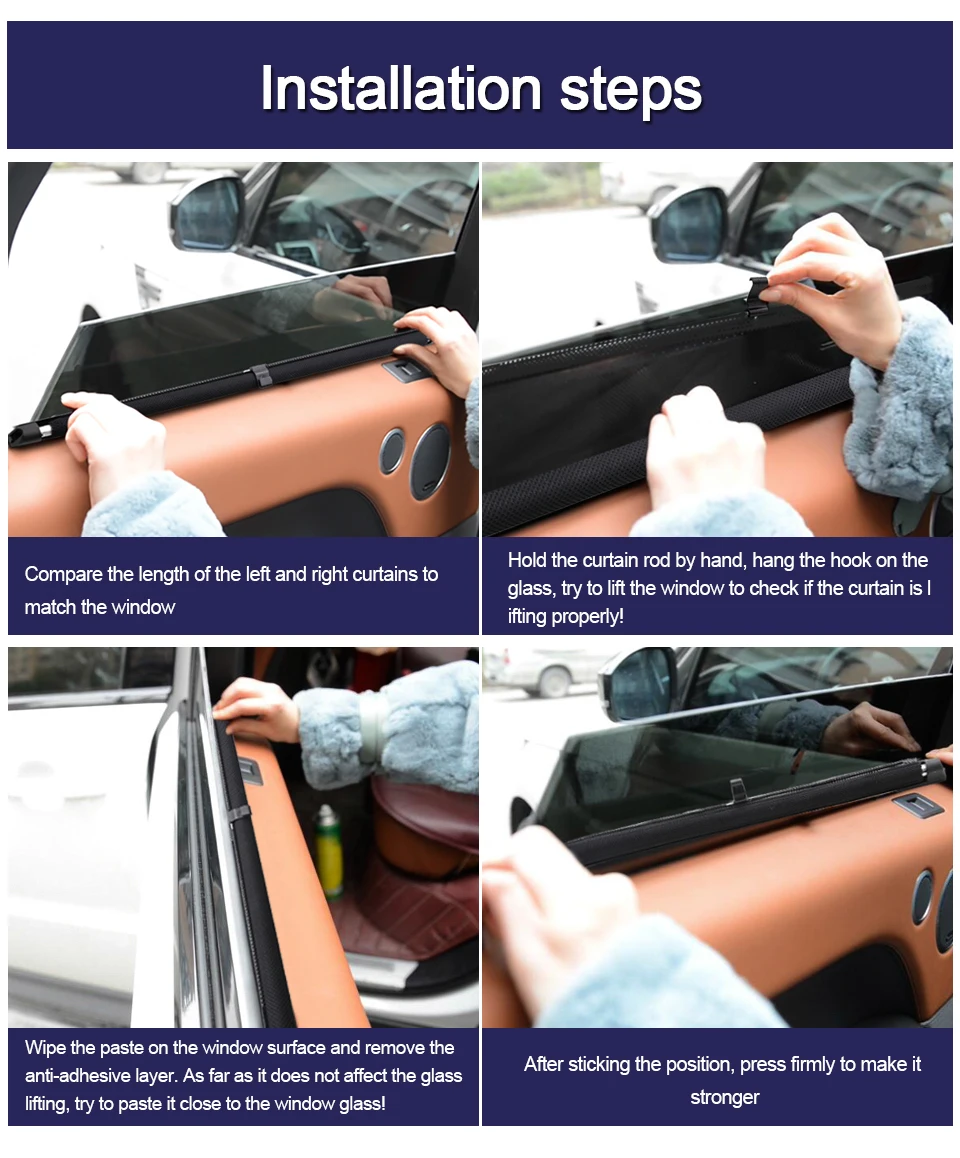 Installation steps

Compare the length of the left and right curtains to match the window

Hold the curtain rod by hand, hang the hook on the glass, try to lift the window to check if the curtain is l ifting properly!

Wipe the paste on the window surface and remove the anti-adhesive layer. As far as it does not affect the glass lifting, try to paste it close to the window glass!

After sticking the position, press firmly to make it stronger