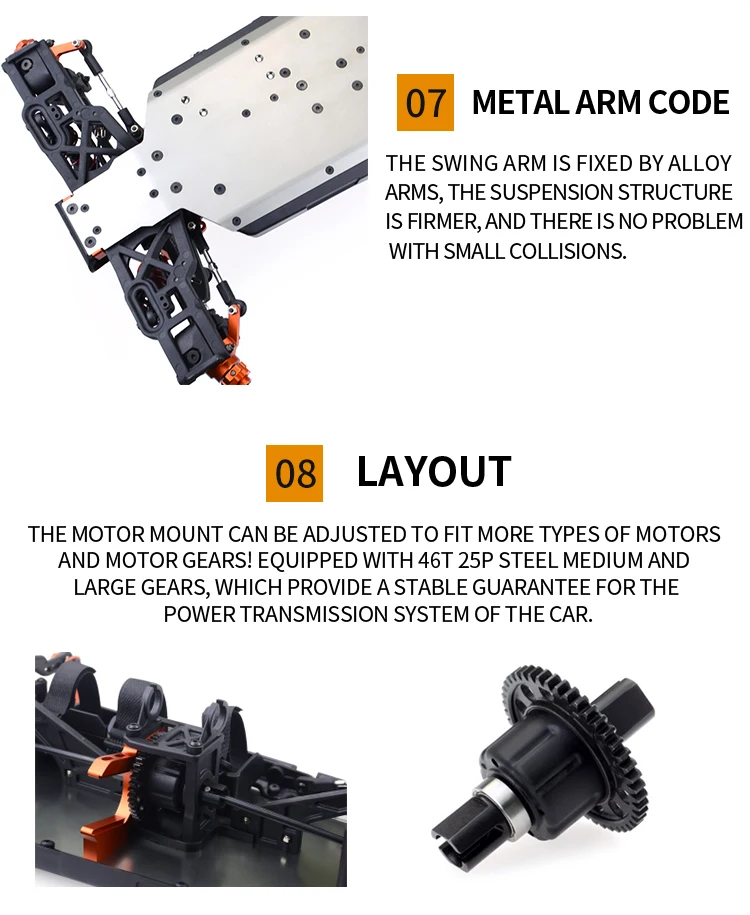 07 METAL ARM CODE

THE SWING ARM IS FIXED BY ALLOY ARMS, THE SUSPENSION STRUCTURE IS FIRMER, AND THERE IS NO PROBLEM WITH SMALL COLLISIONS.

08 LAYOUT

THE MOTOR MOUNT CAN BE ADJUSTED TO FIT MORE TYPES OF MOTORS AND MOTOR GEARS! EQUIPPED WITH 46T 25P STEEL MEDIUM AND LARGE GEARS, WHICH PROVIDE A STABLE GUARANTEE FOR THE POWER TRANSMISSION SYSTEM OF THE CAR.