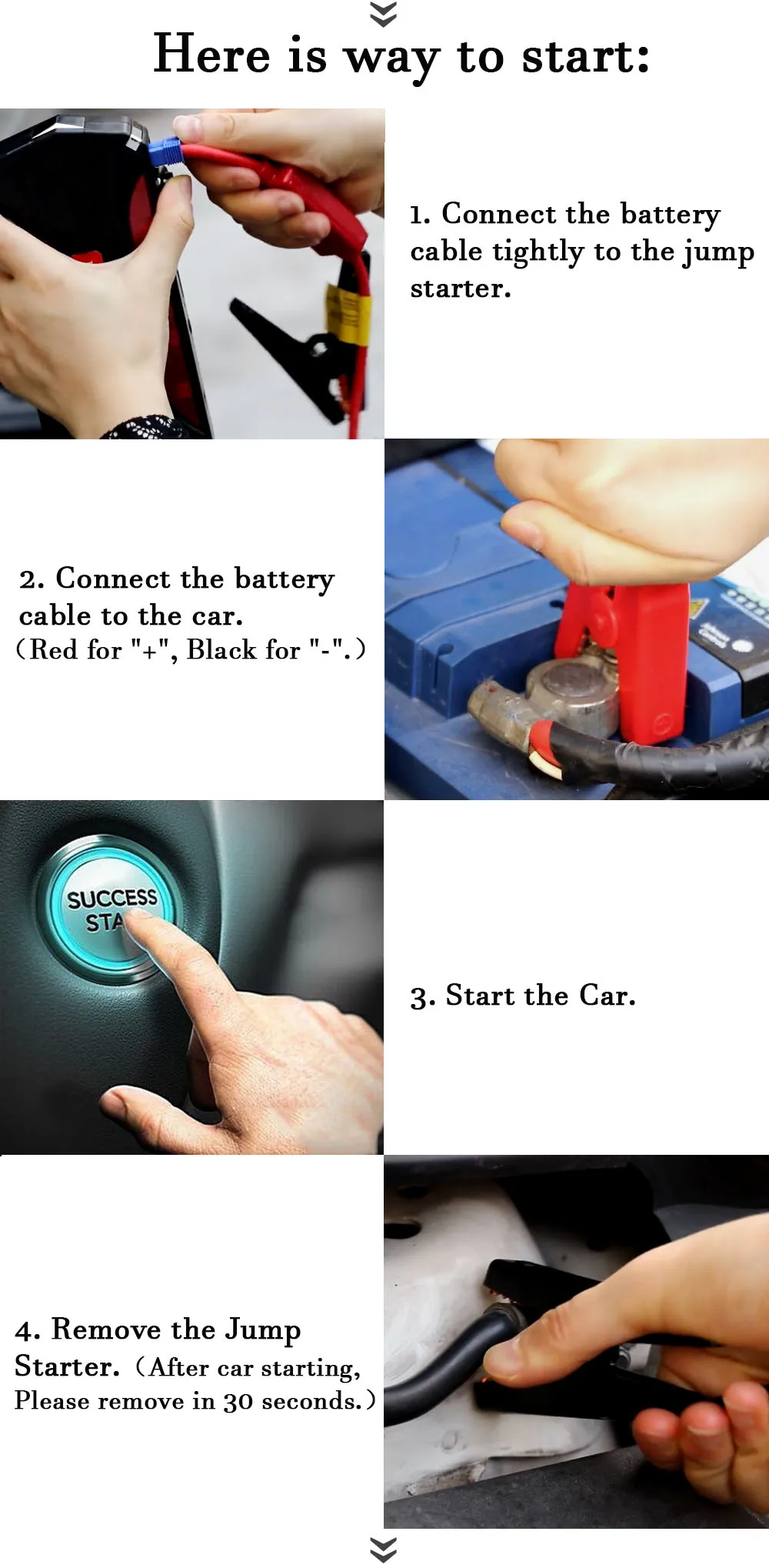 Here is way to start:

1. Connect the battery cable tightly to the jump starter.

2. Connect the battery cable to the car. (Red for "+", Black for "-".)

SUCCESS STA

3. Start the Car.

4. Remove the Jump Starter. (After car starting, Please remove in 30 seconds.)