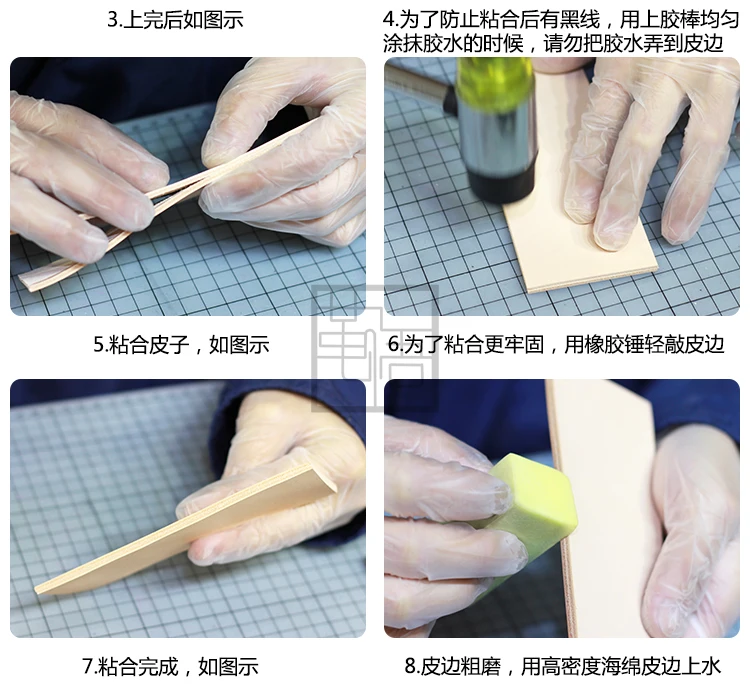 3.上完后如图示

4.为了防止粘合后有黑线，用上胶棒均匀涂抹胶水的时候，请勿把胶水弄到皮边

5.粘合皮子，如图示

6.为了粘合更牢固，用橡胶锤轻敲皮边

7.粘合完成，如图示

8.皮边粗磨，用高密度海绵皮边上水