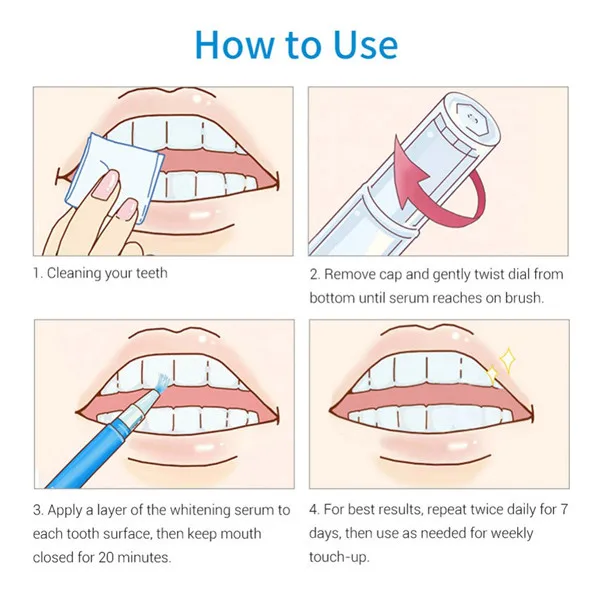 How to Use

1. Cleaning your teeth

2. Remove cap and gently twist dial from bottom until serum reaches on brush.

3. Apply a layer of the whitening serum to each tooth surface, then keep mouth closed for 20 minutes.

4. For best results, repeat twice daily for 7 days, then use as needed for weekly touch-up.