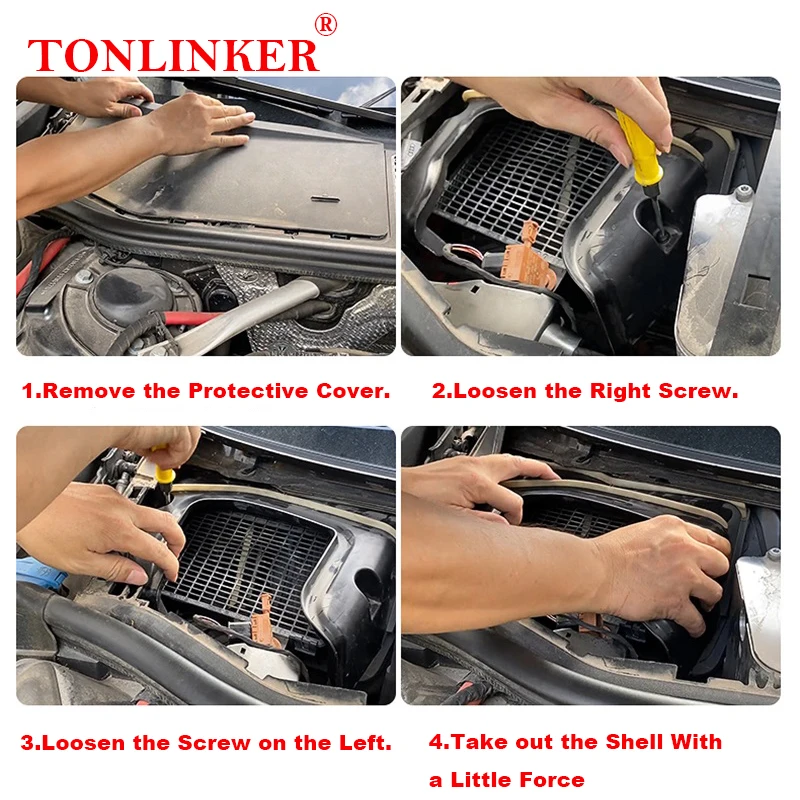 TONLINKER®

1.Remove the Protective Cover.

2.Loosen the Right Screw.

3.Loosen the Screw on the Left.

4.Take out the Shell With a Little Force