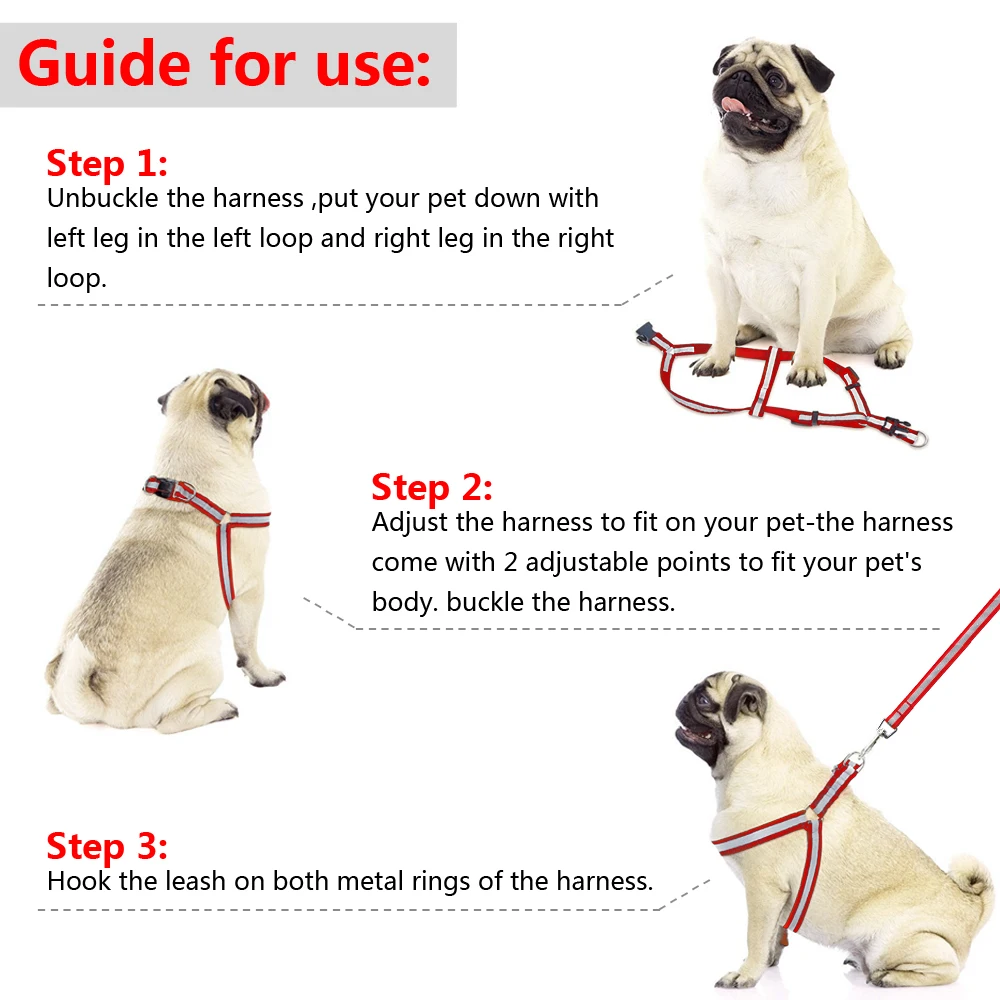 Guide for use:

Step 1:
Unbuckle the harness ,put your pet down with left leg in the left loop and right leg in the right loop.

Step 2:
Adjust the harness to fit on your pet-the harness come with 2 adjustable points to fit your pet's body. buckle the harness.

Step 3:
Hook the leash on both metal rings of the harness.