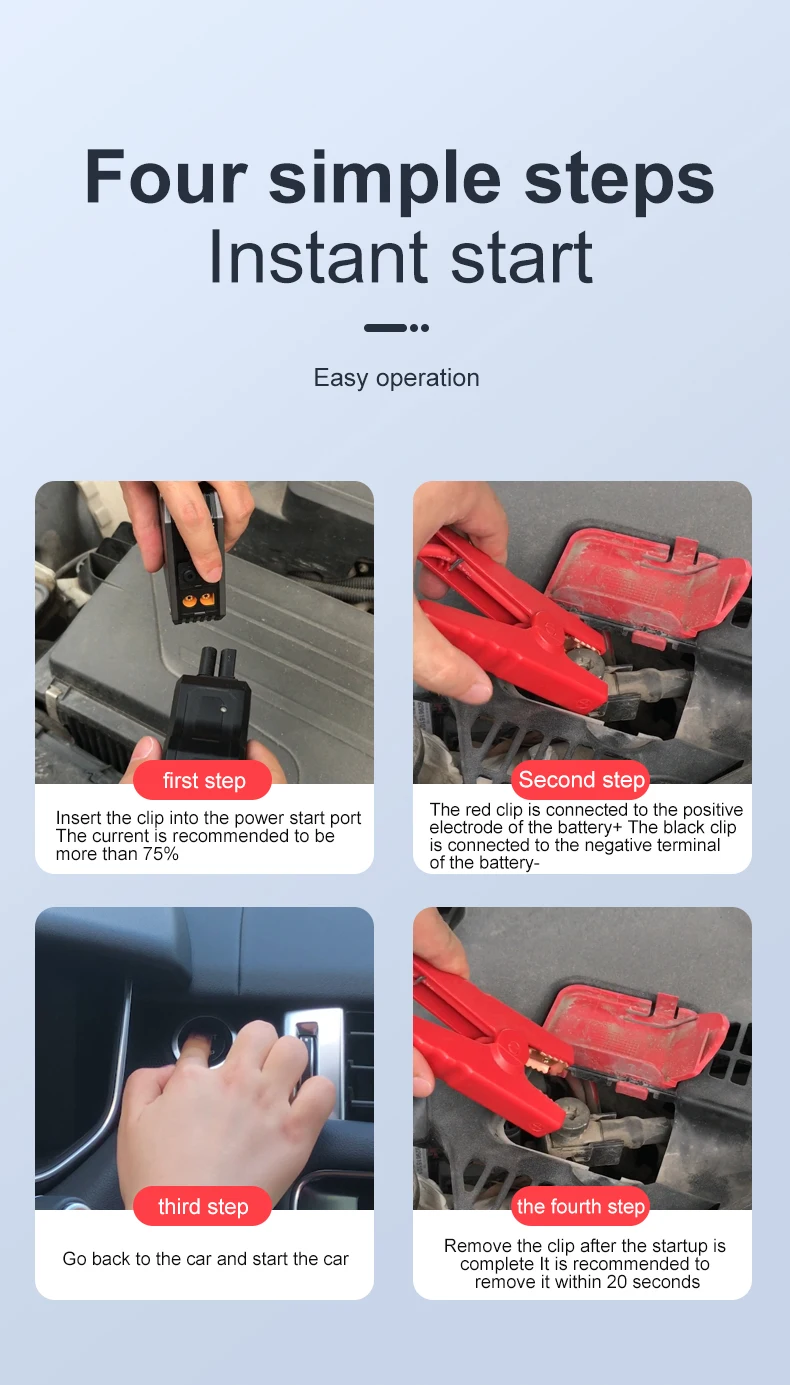 Four simple steps
Instant start

Easy operation

first step

Insert the clip into the power start port The current is recommended to be more than 75%

Second step

The red clip is connected to the positive electrode of the battery+ The black clip is connected to the negative terminal of the battery-

third step

Go back to the car and start the car

the fourth step

Remove the clip after the startup is complete It is recommended to remove it within 20 seconds