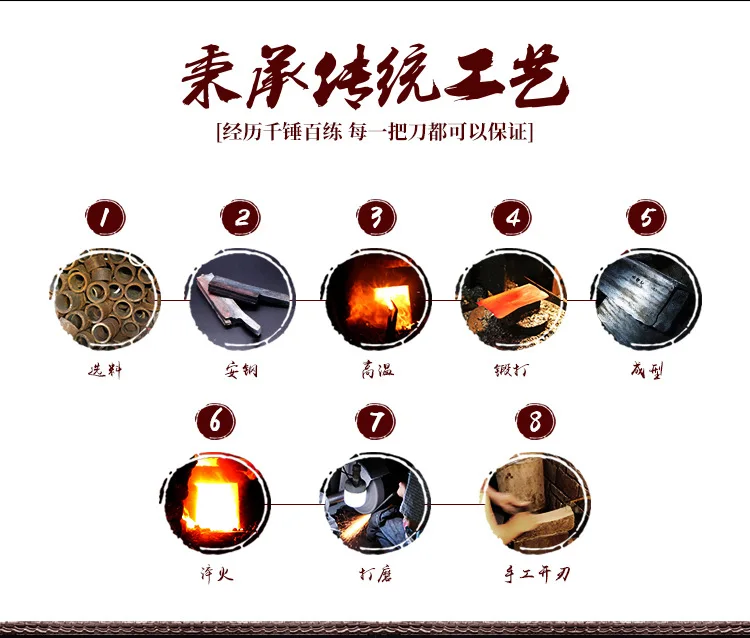 秉承传统工艺
[经历千锤百练 每一把刀都可以保证]

1
选料

2
安钢

3
高温

4
锻打

5
成型

6
淬火

7
打磨

8
手工开刃