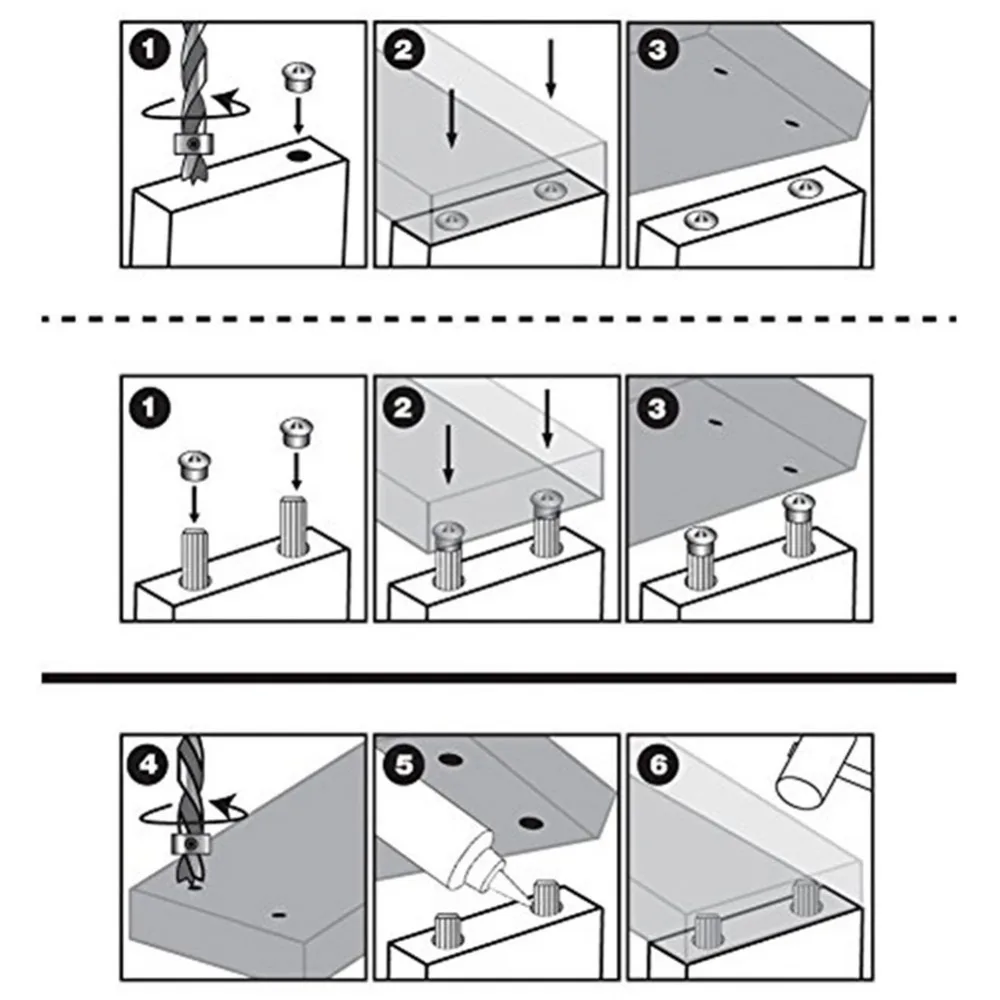 1
2
3
1
2
3
4
5
6