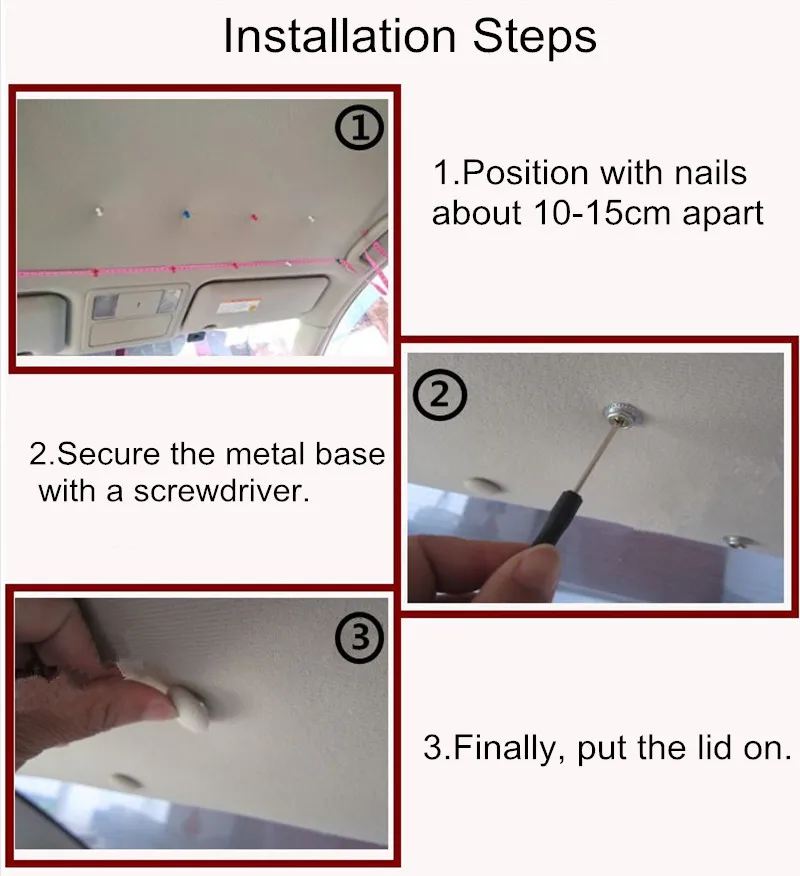 Installation Steps

①

1.Position with nails about 10-15cm apart

②

2.Secure the metal base with a screwdriver.

③

3.Finally, put the lid on.