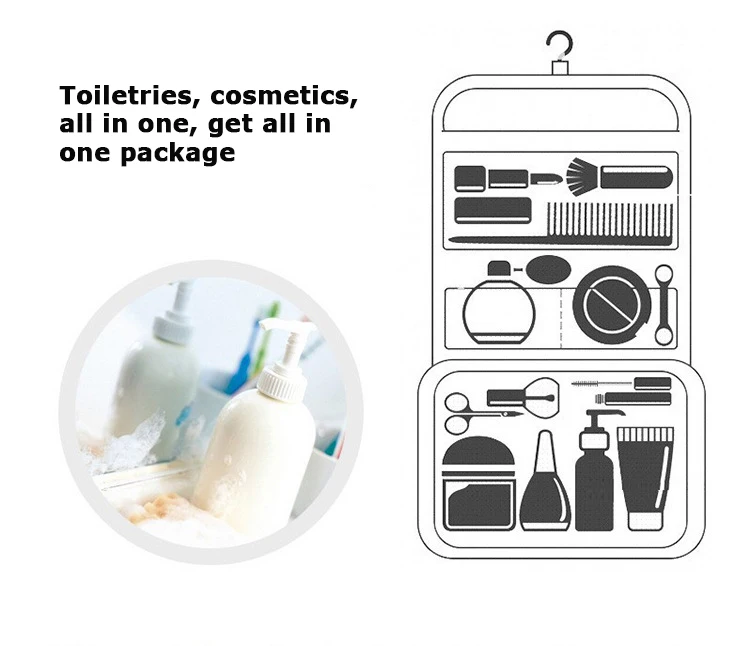 Toiletries, cosmetics, all in one, get all in one package