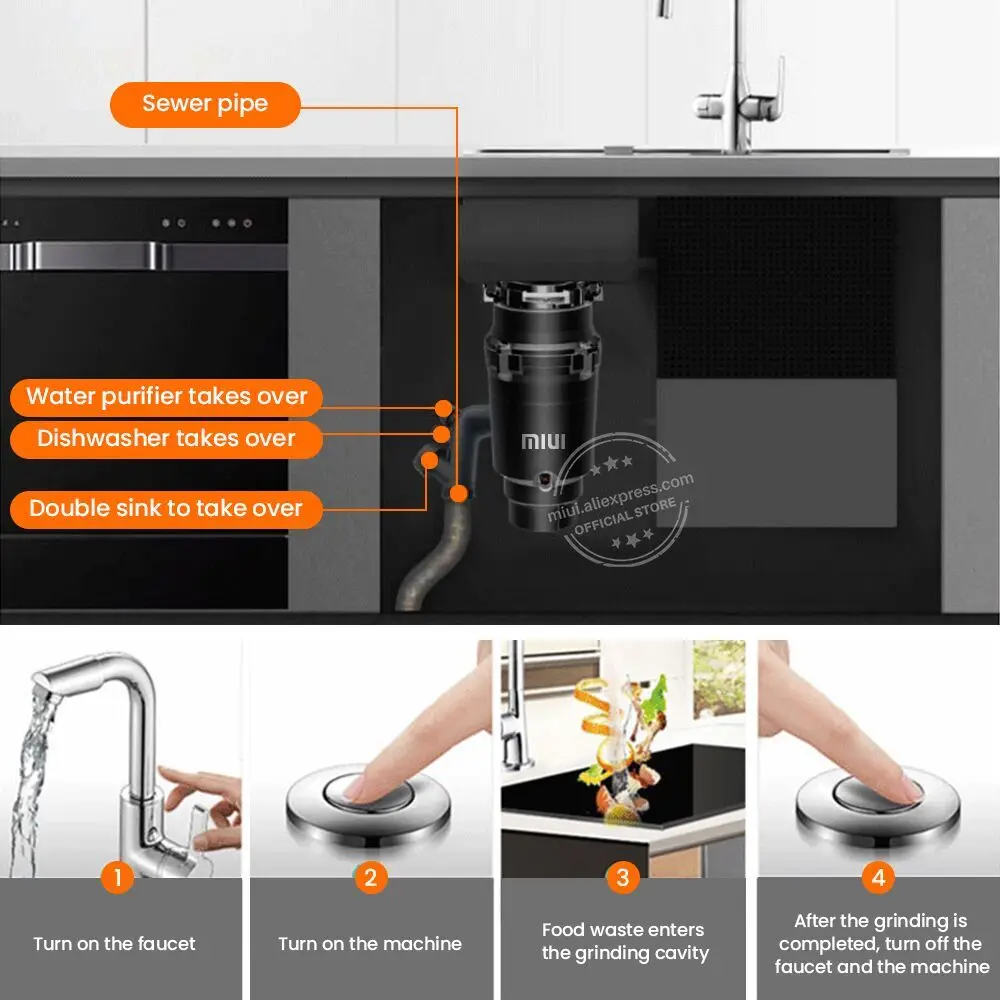 Sewer pipe

Water purifier takes over

Dishwasher takes over

Double sink to take over

MIUI

miui.aliexpress.com
OFFICIAL STORE

1
Turn on the faucet

2
Turn on the machine

3
Food waste enters the grinding cavity

4
After the grinding is completed, turn off the faucet and the machine