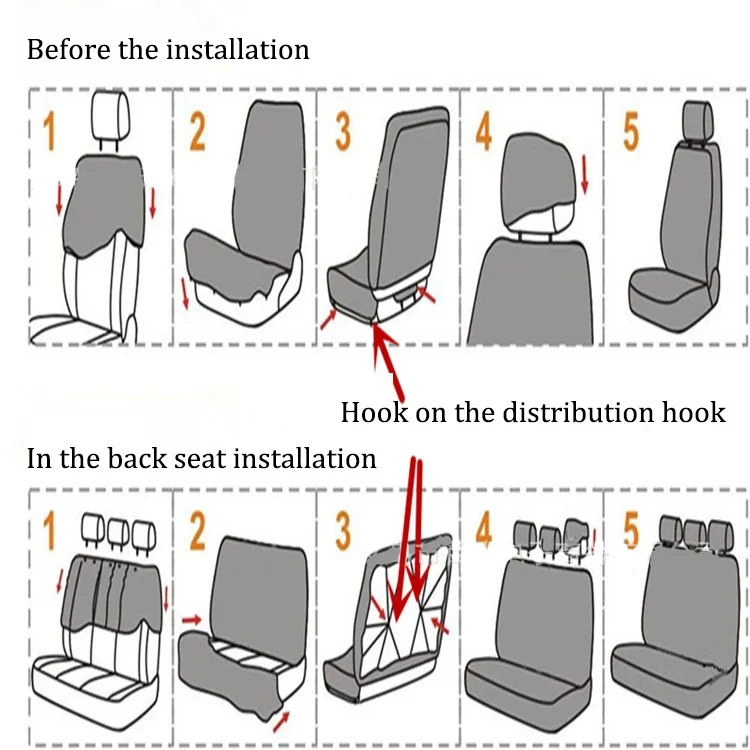 Before the installation

1

2

3

4

5

Hook on the distribution hook

In the back seat installation

1

2

3

4

5