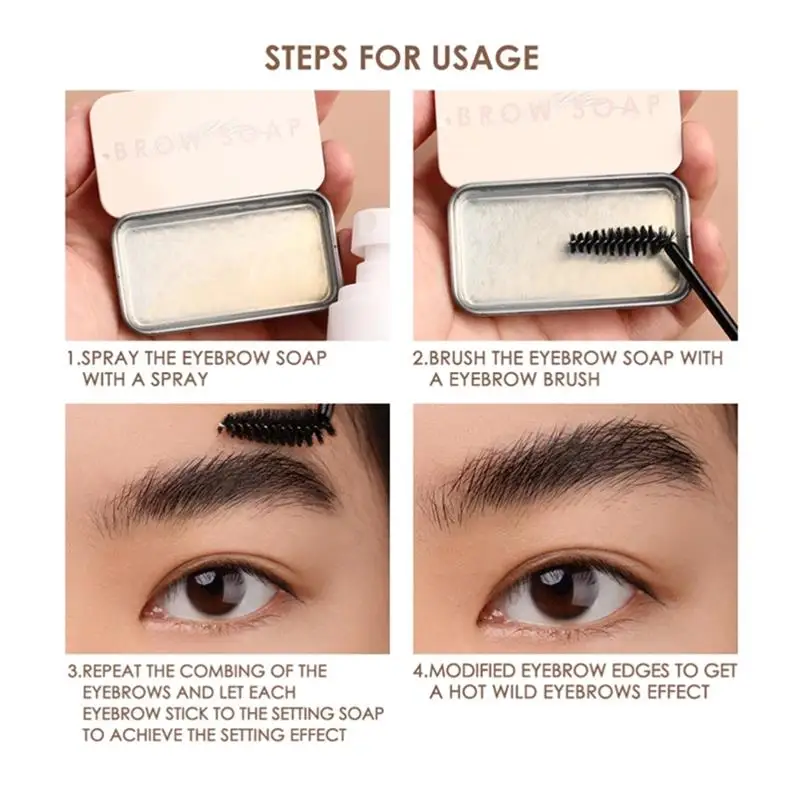 STEPS FOR USAGE

BROW SOAP

BROW SOAP

1.SPRAY THE EYEBROW SOAP WITH A SPRAY

2.BRUSH THE EYEBROW SOAP WITH A EYEBROW BRUSH

3.REPEAT THE COMBING OF THE EYEBROWS AND LET EACH EYEBROW STICK TO THE SETTING SOAP TO ACHIEVE THE SETTING EFFECT

4.MODIFIED EYEBROW EDGES TO GET A HOT WILD EYEBROWS EFFECT