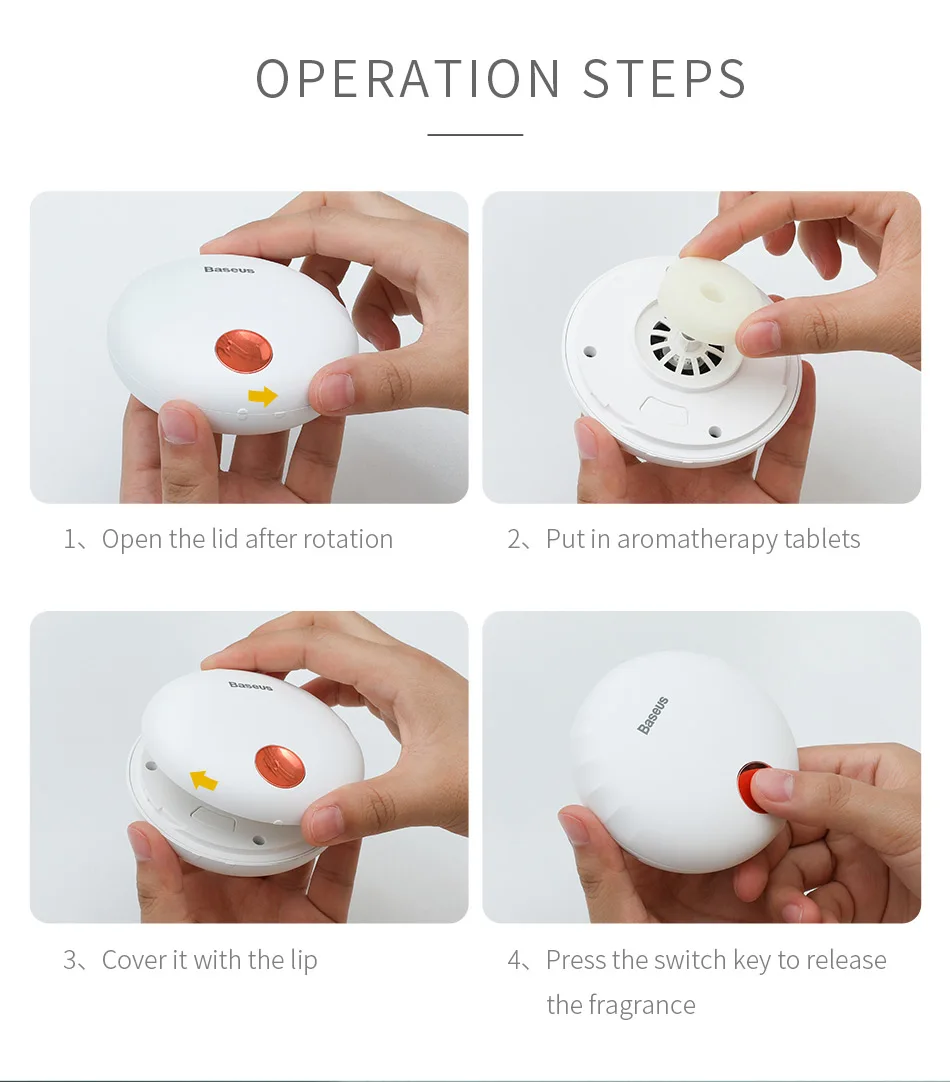 OPERATION STEPS

Baseus

1、Open the lid after rotation

2、Put in aromatherapy tablets

Baseus

3、Cover it with the lip

Baseus

4、Press the switch key to release the fragrance