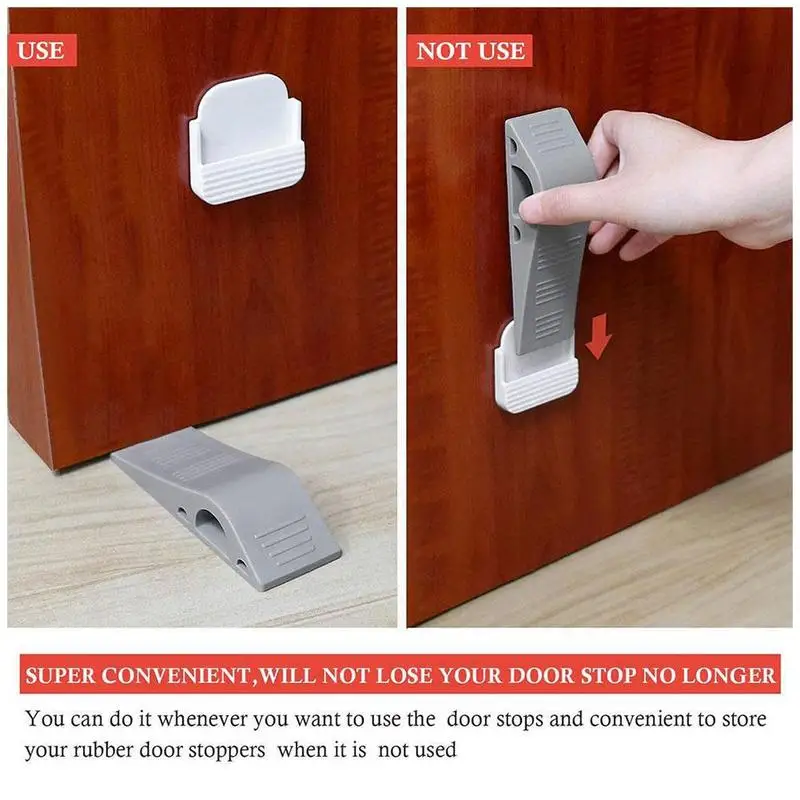 USE

NOT USE

SUPER CONVENIENT,WILL NOT LOSE YOUR DOOR STOP NO LONGER

You can do it whenever you want to use the door stops and convenient to store your rubber door stoppers when it is not used