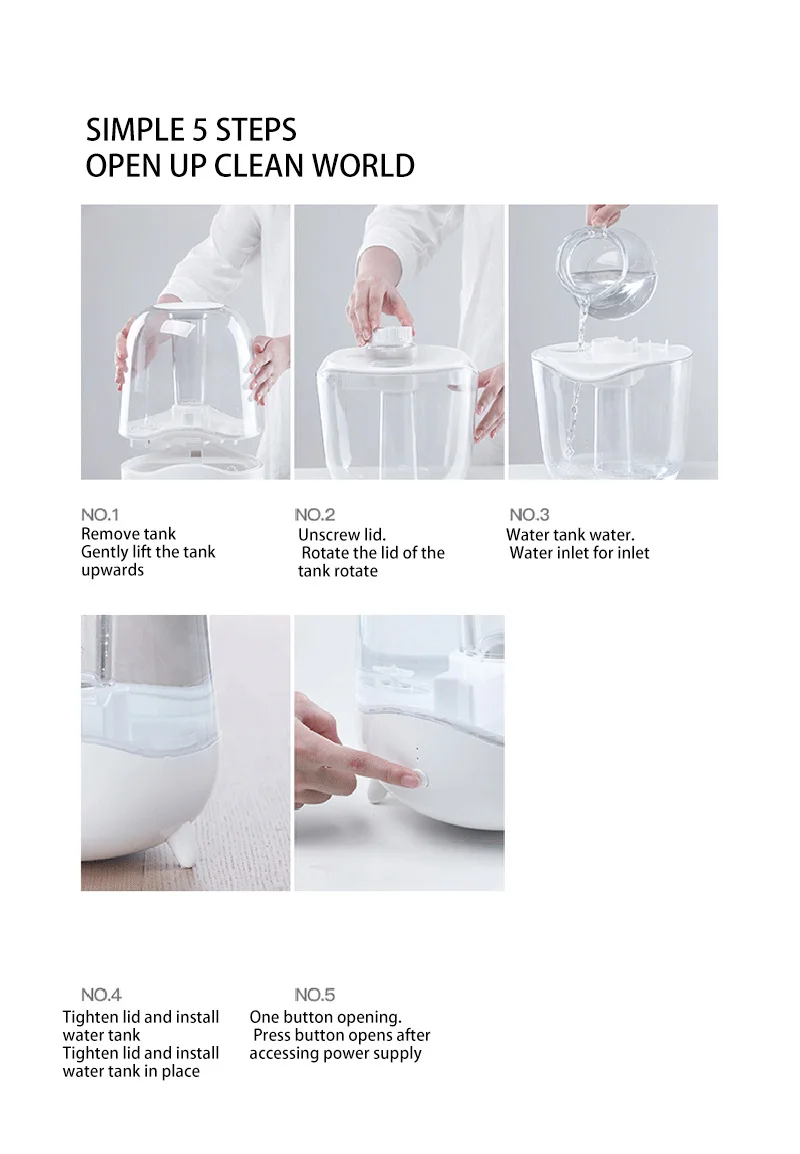 SIMPLE 5 STEPS
OPEN UP CLEAN WORLD

NO.1
Remove tank
Gently lift the tank upwards

NO.2
Unscrew lid.
Rotate the lid of the tank rotate

NO.3
Water tank water.
Water inlet for inlet

NO.4
Tighten lid and install water tank
Tighten lid and install water tank in place

NO.5
One button opening.
Press button opens after accessing power supply