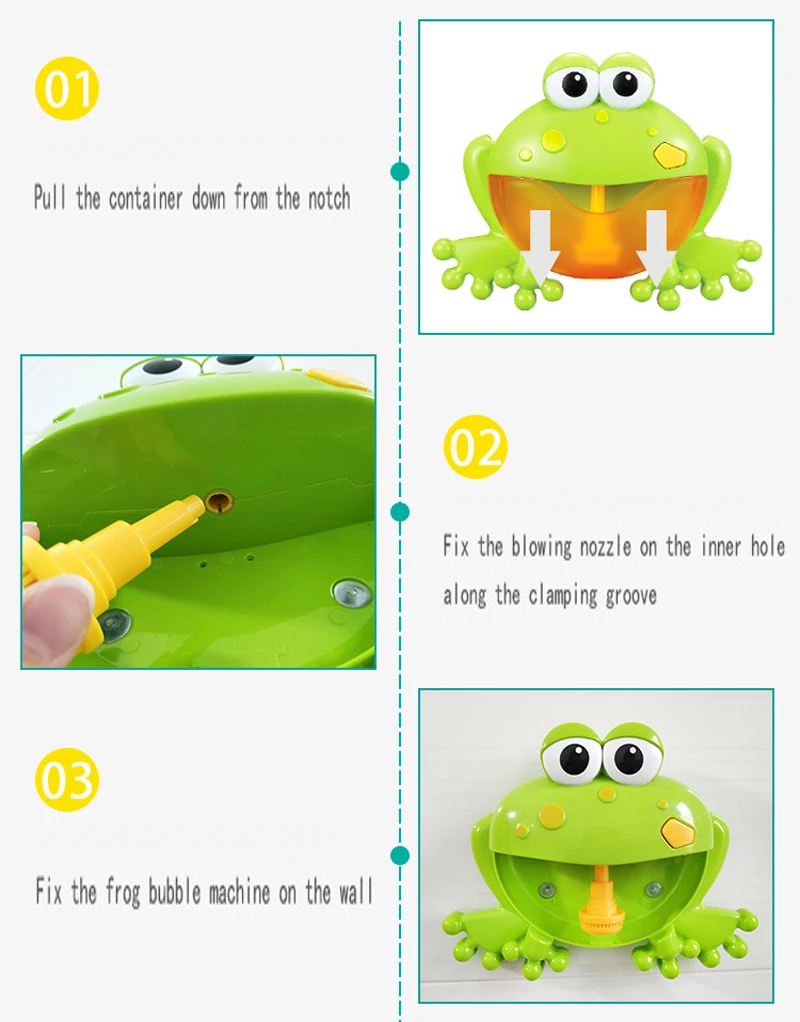 01

Pull the container down from the notch

02

Fix the blowing nozzle on the inner hole along the clamping groove

03

Fix the frog bubble machine on the wall