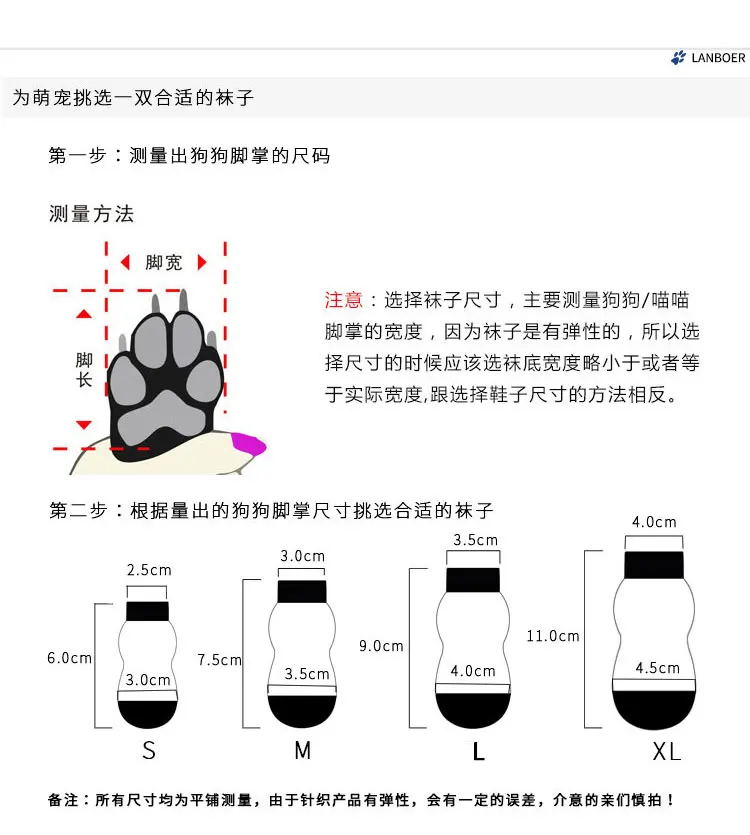 LANBOER

为萌宠挑选一双合适的袜子

第一步：测量出狗狗脚掌的尺码

测量方法

脚宽

脚长

注意：选择袜子尺寸，主要测量狗狗/喵喵脚掌的宽度，因为袜子是有弹性的，所以选择尺寸的时候应该选袜底宽度略小于或者等于实际宽度,跟选择鞋子尺寸的方法相反。

第二步：根据量出的狗狗脚掌尺寸挑选合适的袜子

2.5cm
6.0cm
3.0cm
S

3.0cm
7.5cm
3.5cm
M

3.5cm
9.0cm
4.0cm
L

4.0cm
11.0cm
4.5cm
XL

备注：所有尺寸均为平铺测量，由于针织产品有弹性，会有一定的误差，介意的亲们慎拍！