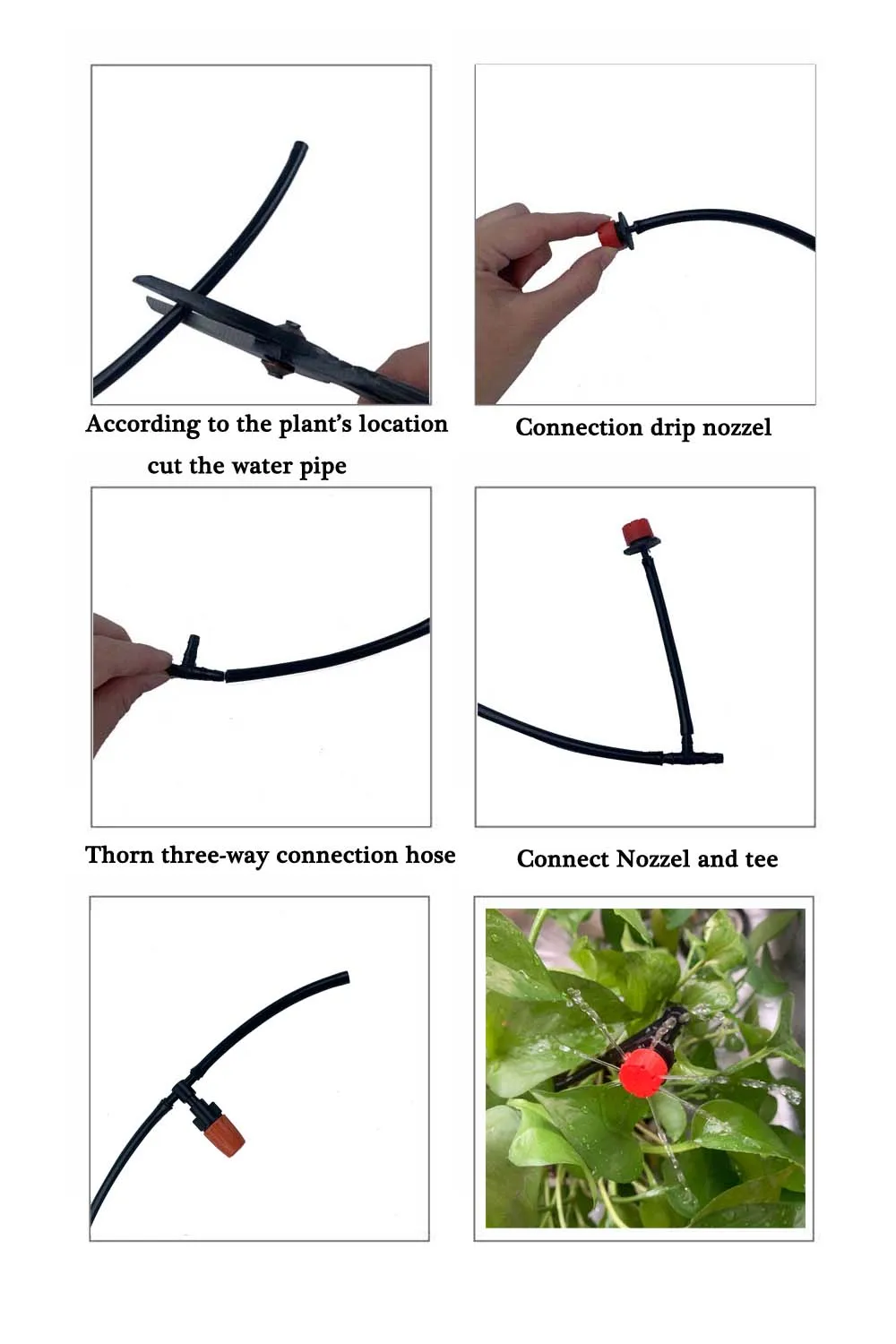 According to the plant's location cut the water pipe

Connection drip nozzel

Thorn three-way connection hose

Connect Nozzel and tee