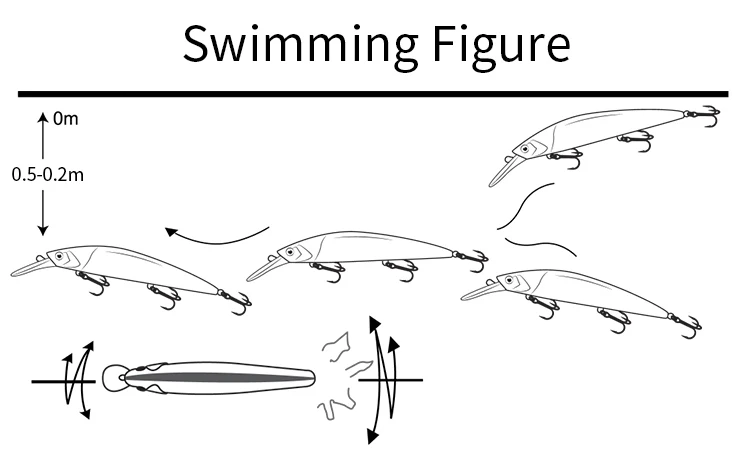 Swimming Figure

0m

0.5-0.2m