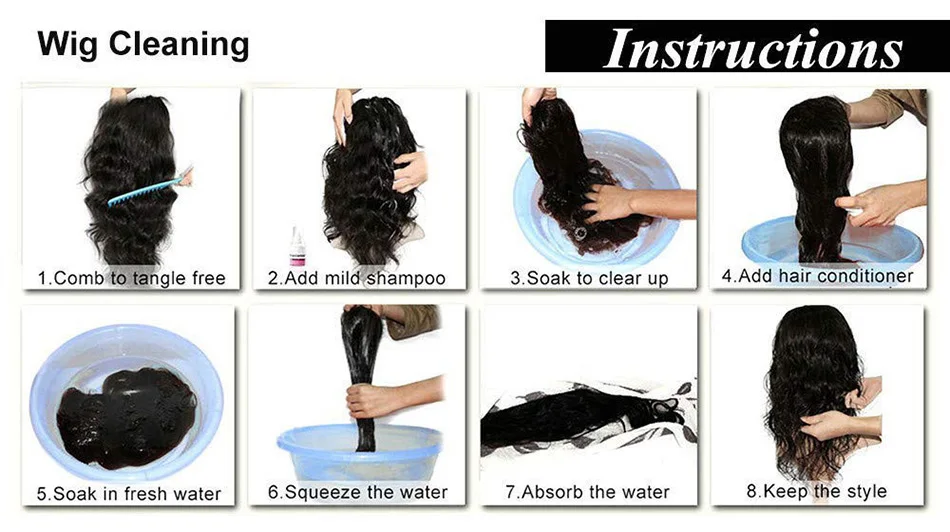 Wig Cleaning

Instructions

1.Comb to tangle free

2.Add mild shampoo

3.Soak to clear up

4.Add hair conditioner

5.Soak in fresh water

6.Squeeze the water

7.Absorb the water

8.Keep the style