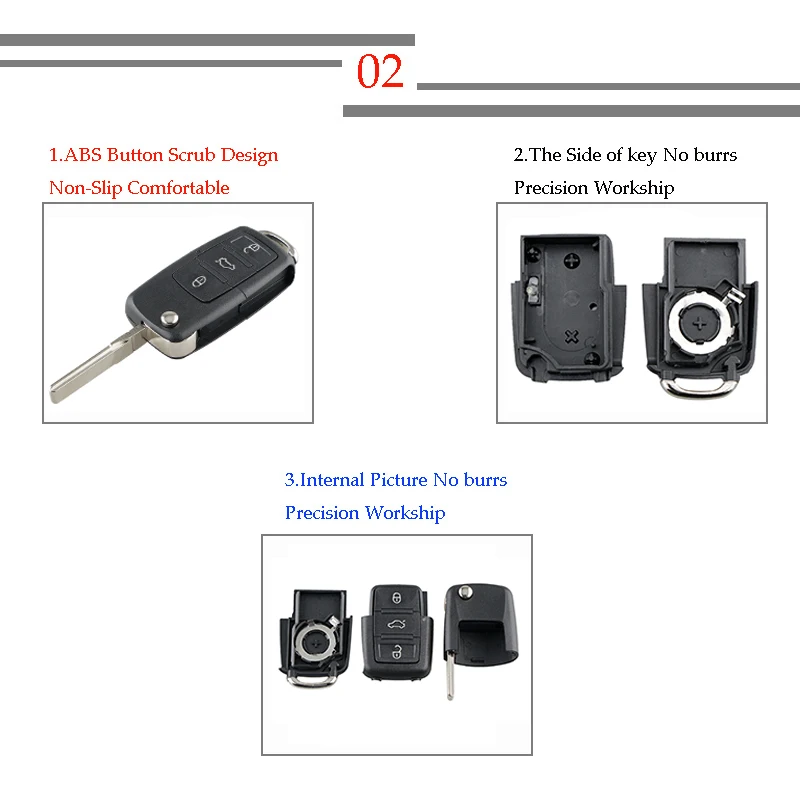 02

1.ABS Button Scrub Design
Non-Slip Comfortable

2.The Side of key No burrs
Precision Workship

3.Internal Picture No burrs
Precision Workship