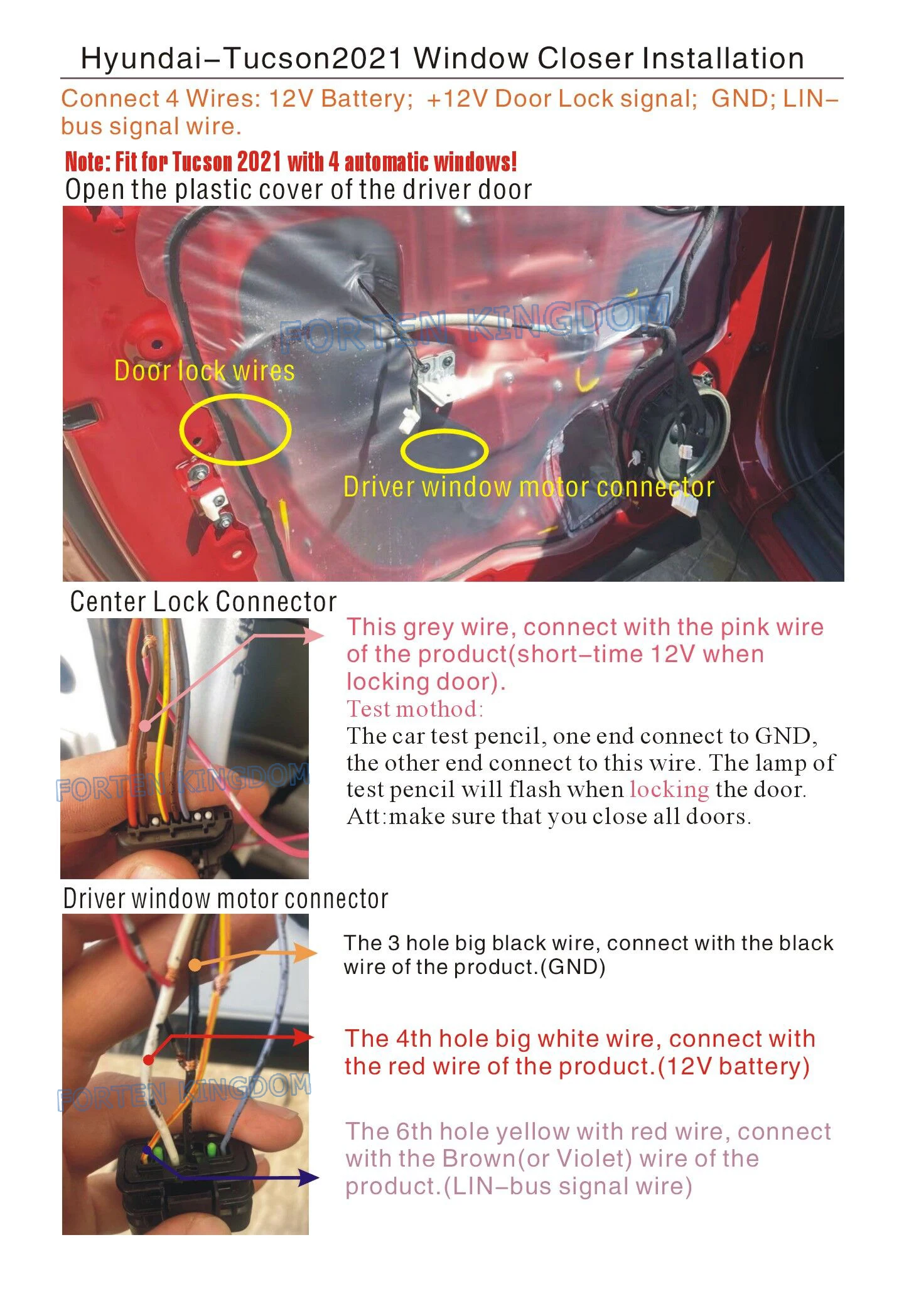 Hyundai–Tucson2021 Window Closer Installation

Connect 4 Wires: 12V Battery; +12V Door Lock signal; GND; LIN–bus signal wire.

Note: Fit for Tucson 2021 with 4 automatic windows!

Open the plastic cover of the driver door

FORTEN KINGDOM

Door lock wires

Driver window motor connector

Center Lock Connector

FORTEN KINGDOM

This grey wire, connect with the pink wire of the product(short–time 12V when locking door).

Test mothod:

The car test pencil, one end connect to GND, the other end connect to this wire. The lamp of test pencil will flash when locking the door.

Att:make sure that you close all doors.

Driver window motor connector

FORTEN KINGDOM

The 3 hole big black wire, connect with the black wire of the product.(GND)

The 4th hole big white wire, connect with the red wire of the product.(12V battery)

The 6th hole yellow with red wire, connect with the Brown(or Violet) wire of the product.(LIN–bus signal wire)