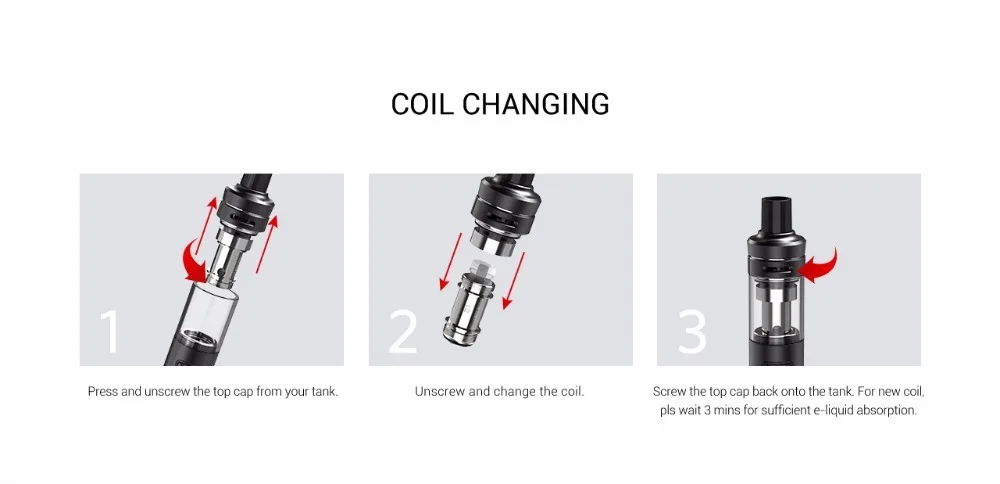 COIL CHANGING

1

Press and unscrew the top cap from your tank.

2

Unscrew and change the coil.

3

Screw the top cap back onto the tank. For new coil, pls wait 3 mins for sufficient e-liquid absorption.