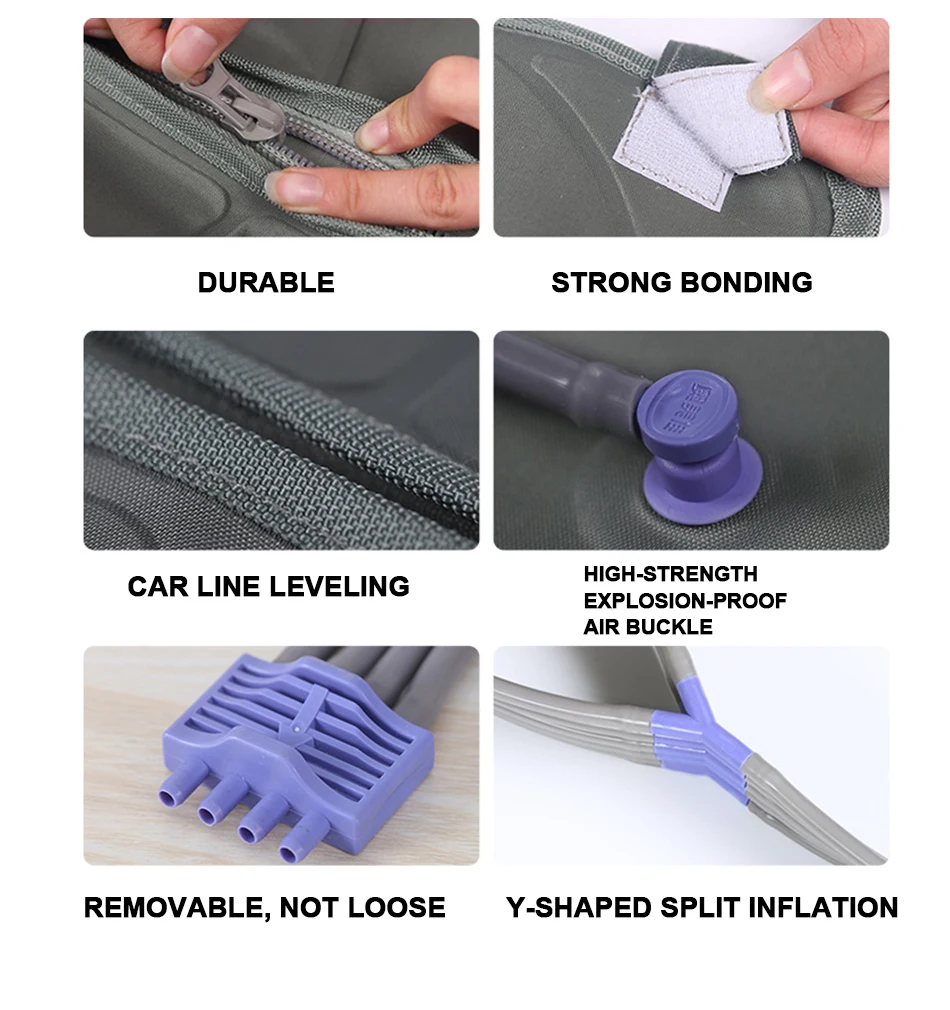 DURABLE

STRONG BONDING

CAR LINE LEVELING

HIGH-STRENGTH
EXPLOSION-PROOF
AIR BUCKLE

REMOVABLE, NOT LOOSE

Y-SHAPED SPLIT INFLATION