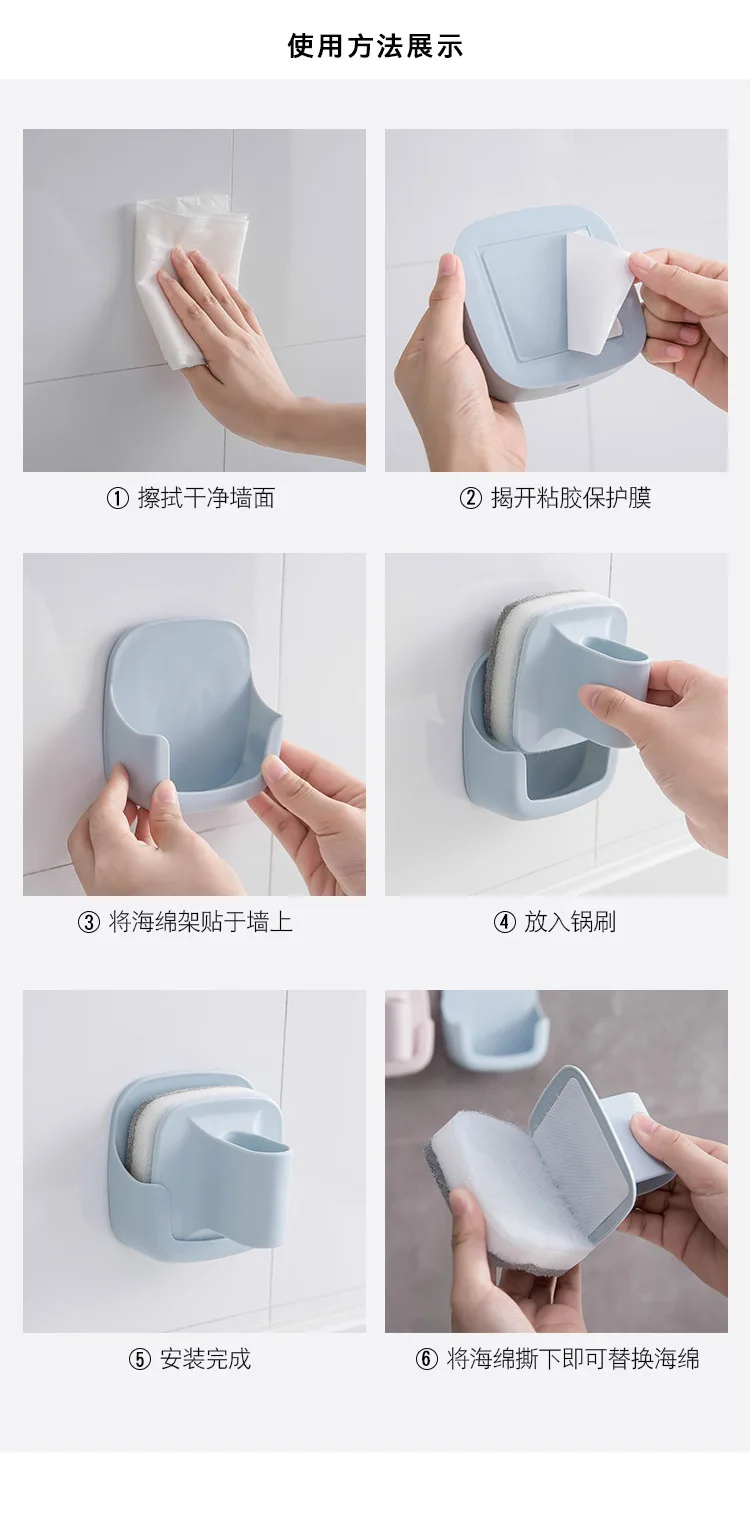 使用方法展示

① 擦拭干净墙面

② 揭开粘胶保护膜

③ 将海绵架贴于墙上

④ 放入锅刷

⑤ 安装完成

⑥ 将海绵撕下即可替换海绵