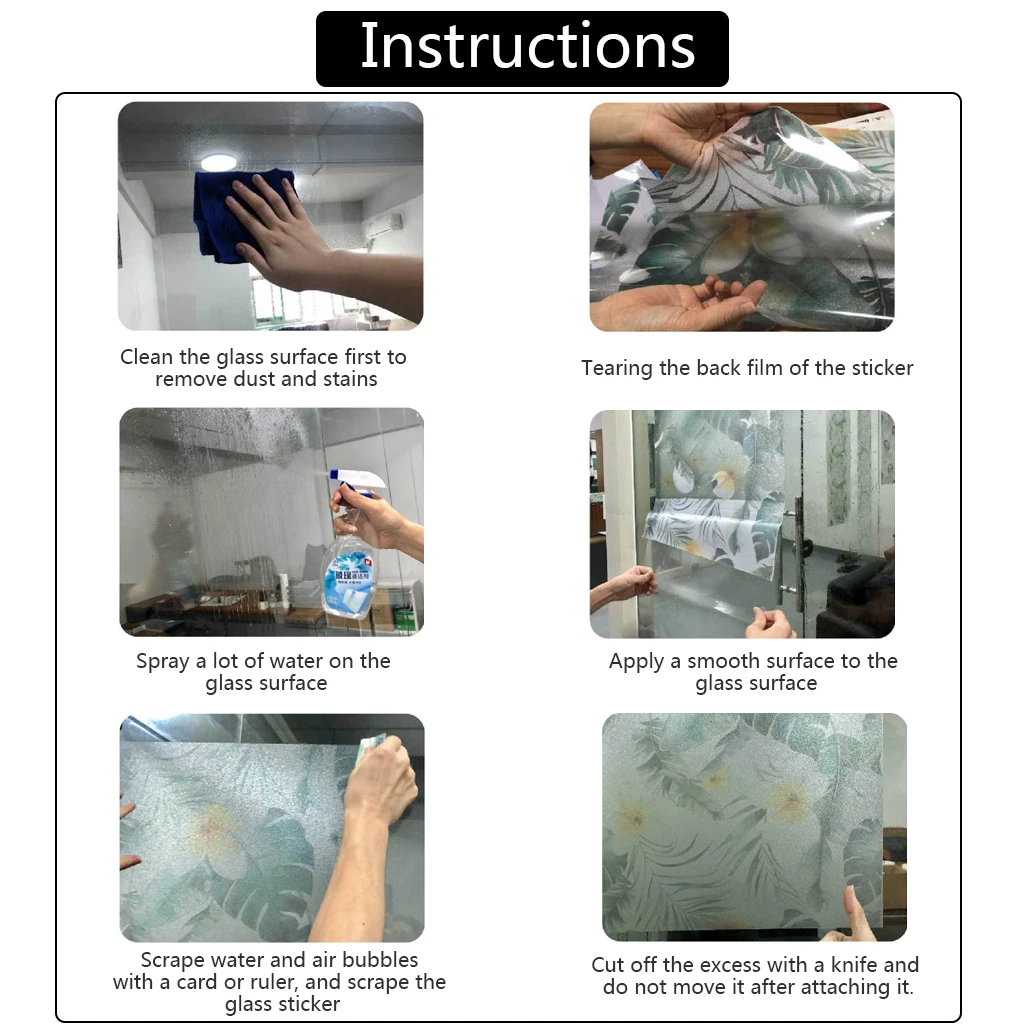 Instructions

Clean the glass surface first to remove dust and stains

Tearing the back film of the sticker

Spray a lot of water on the glass surface

Apply a smooth surface to the glass surface

Scrape water and air bubbles with a card or ruler, and scrape the glass sticker

Cut off the excess with a knife and do not move it after attaching it.