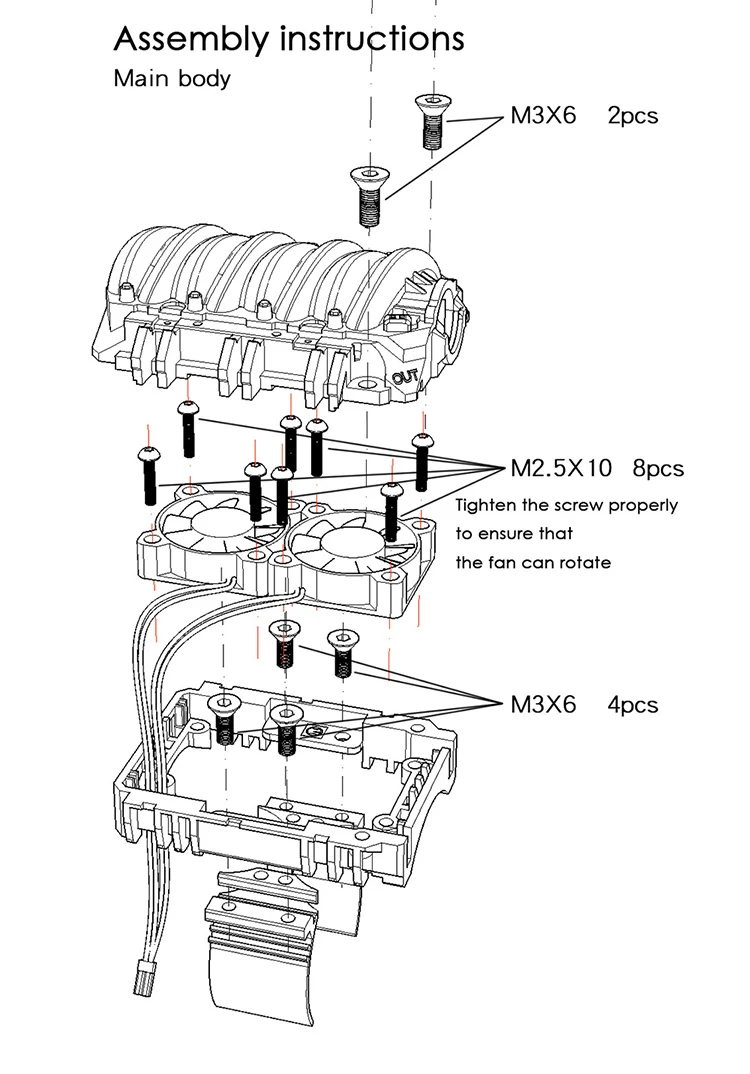 Assembly instructions
Main body

M3X6 2pcs

OUT

M2.5X10 8pcs
Tighten the screw properly to ensure that the fan can rotate

M3X6 4pcs