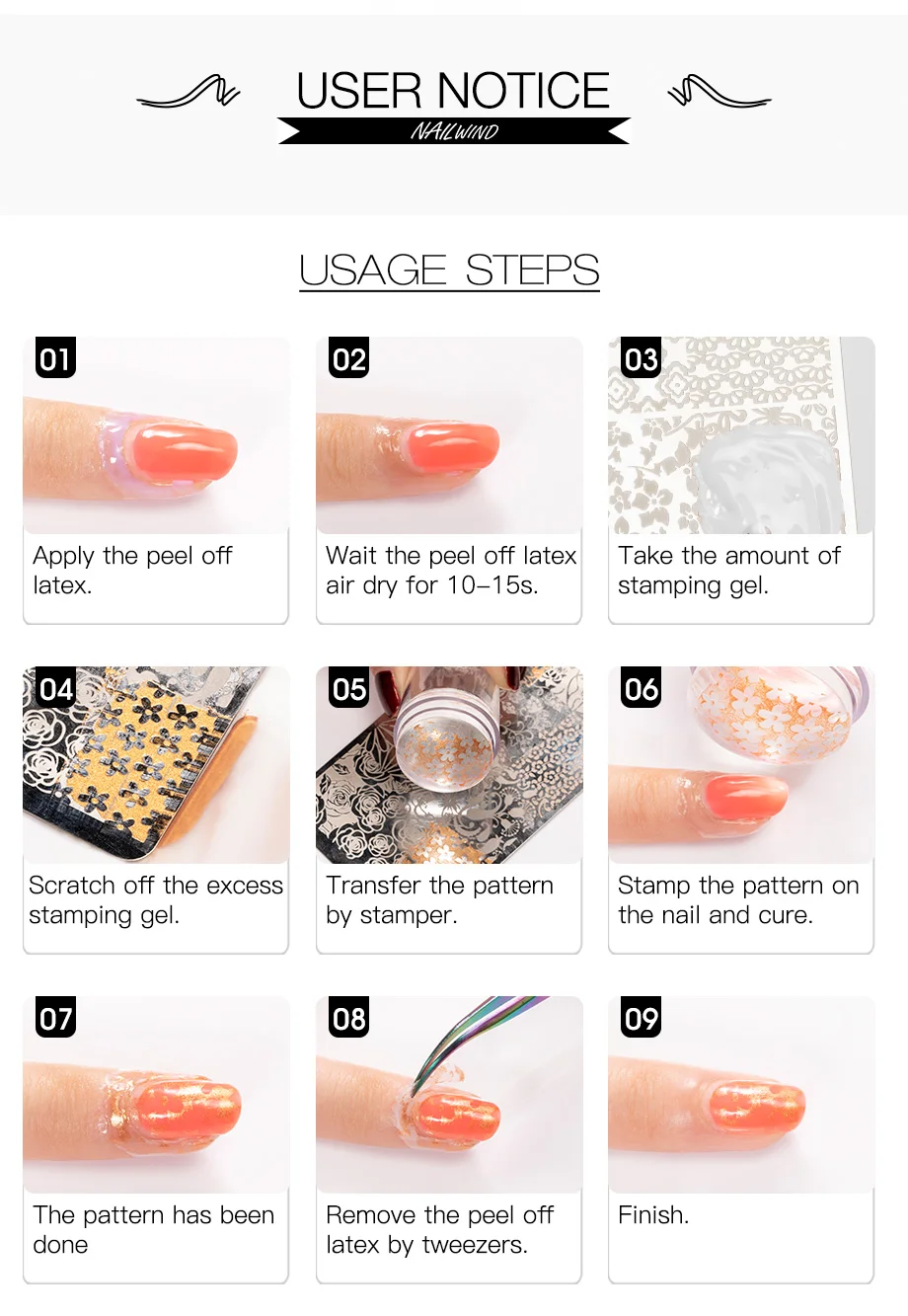 USER NOTICE

NAILWIND

USAGE STEPS

01

Apply the peel off latex.

02

Wait the peel off latex air dry for 10–15s.

03

Take the amount of stamping gel.

04

Scratch off the excess stamping gel.

05

Transfer the pattern by stamper.

06

Stamp the pattern on the nail and cure.

07

The pattern has been done

08

Remove the peel off latex by tweezers.

09

Finish.