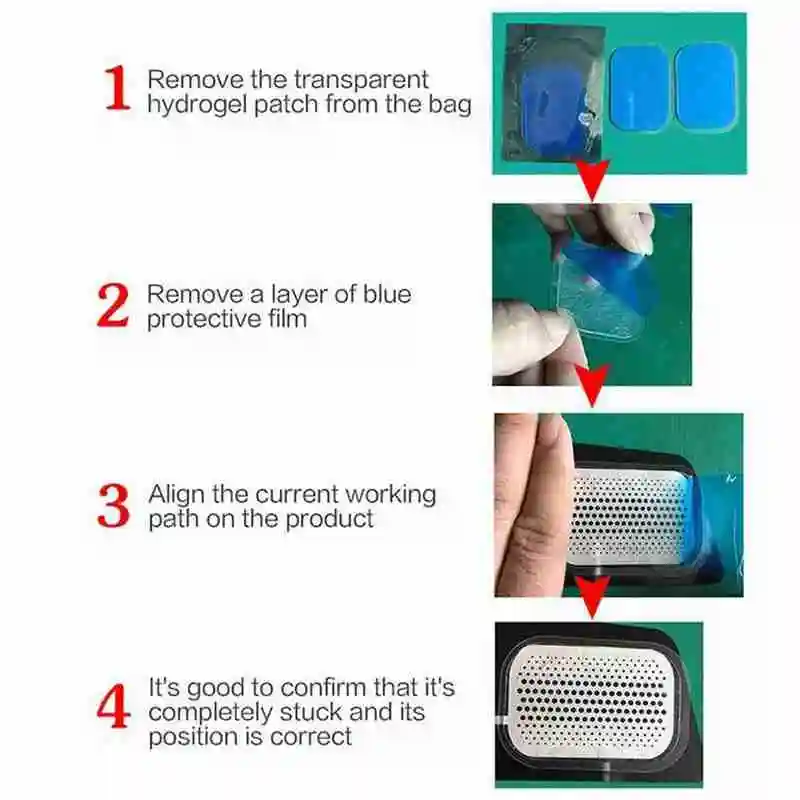 1 Remove the transparent hydrogel patch from the bag

2 Remove a layer of blue protective film

3 Align the current working path on the product

4 It's good to confirm that it's completely stuck and its position is correct