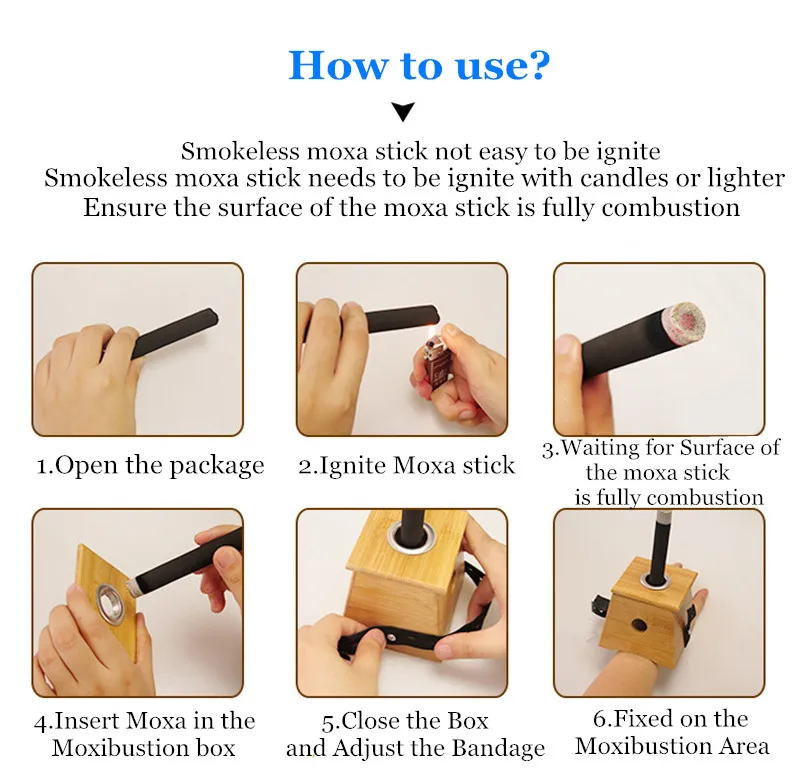 How to use?

Smokeless moxa stick not easy to be ignite
Smokeless moxa stick needs to be ignite with candles or lighter
Ensure the surface of the moxa stick is fully combustion

1.Open the package

2.Ignite Moxa stick

3.Waiting for Surface of the moxa stick is fully combustion

4.Insert Moxa in the Moxibustion box

5.Close the Box and Adjust the Bandage

6.Fixed on the Moxibustion Area