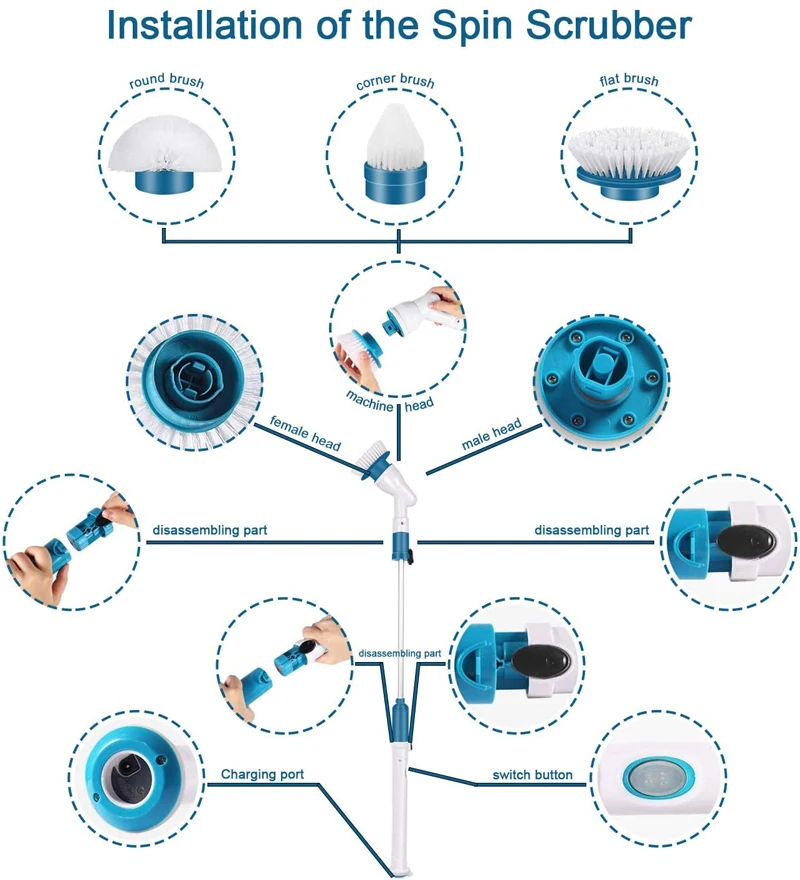 Installation of the Spin Scrubber

round brush

corner brush

flat brush

machine head

female head

male head

disassembling part

disassembling part

disassembling part

Charging port

switch button