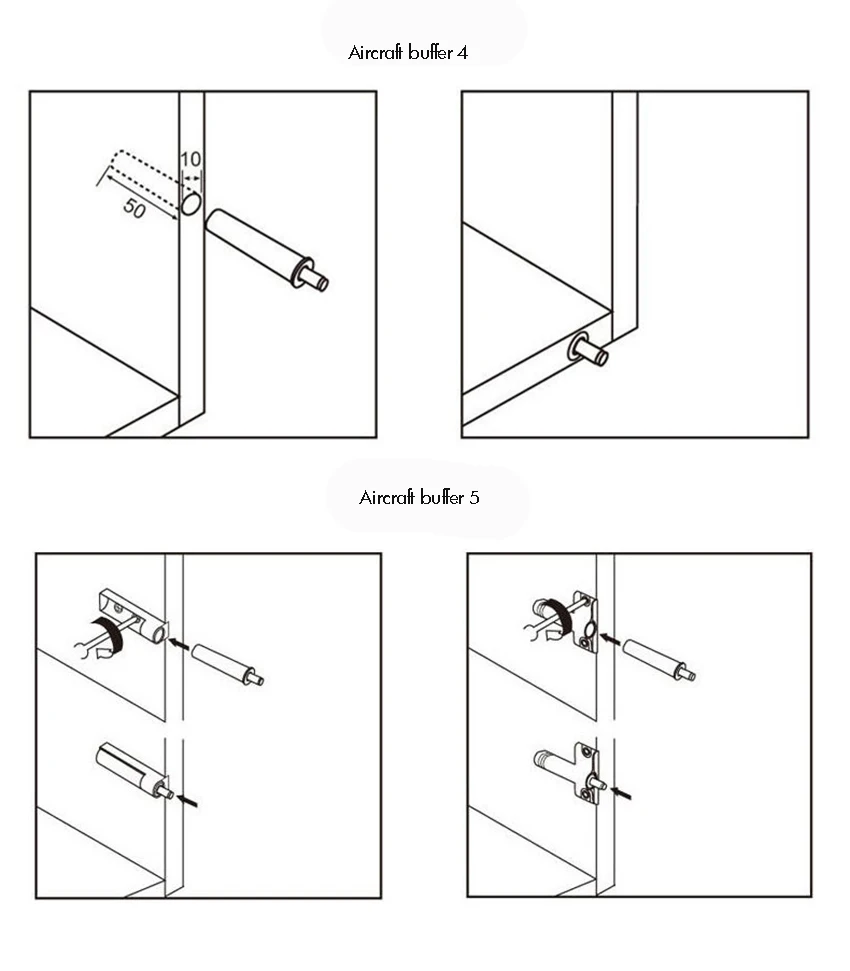 Aircraft buffer 4

10

50

Aircraft buffer 5