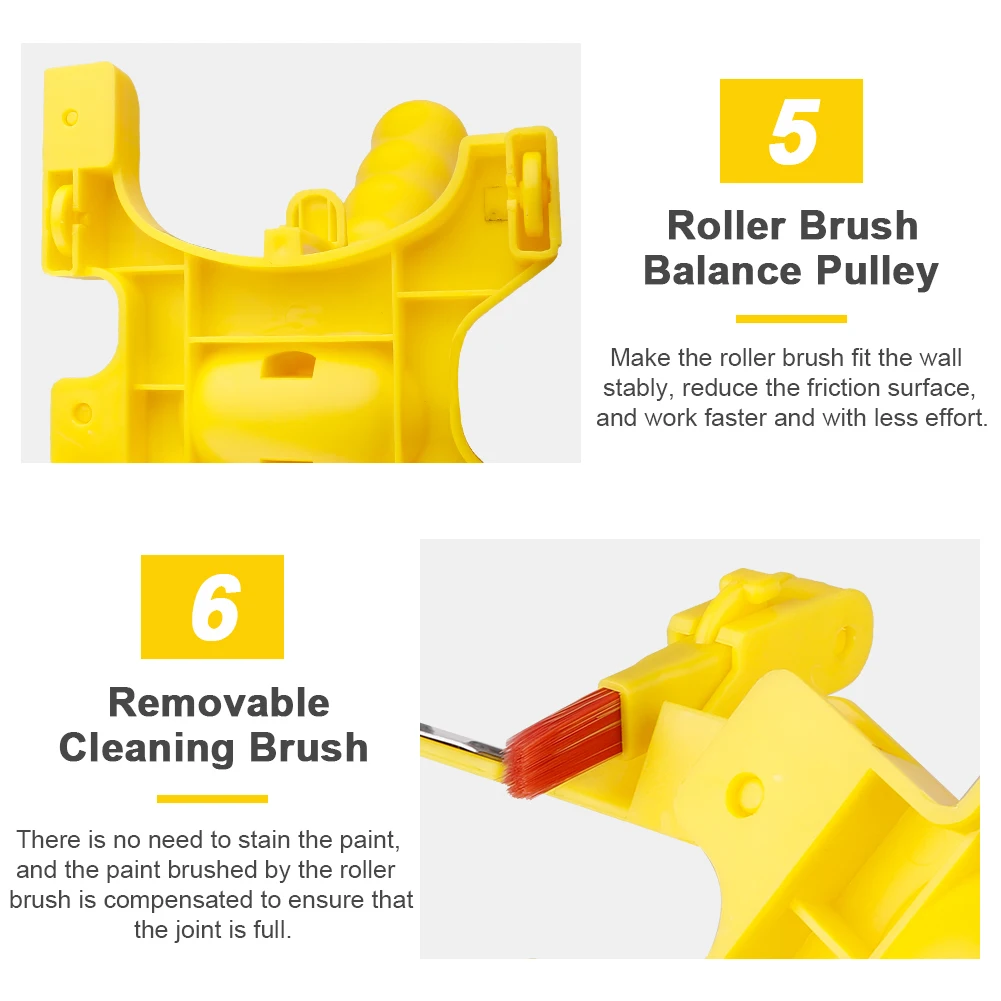 5

Roller Brush Balance Pulley

Make the roller brush fit the wall stably, reduce the friction surface, and work faster and with less effort.

6

Removable Cleaning Brush

There is no need to stain the paint, and the paint brushed by the roller brush is compensated to ensure that the joint is full.