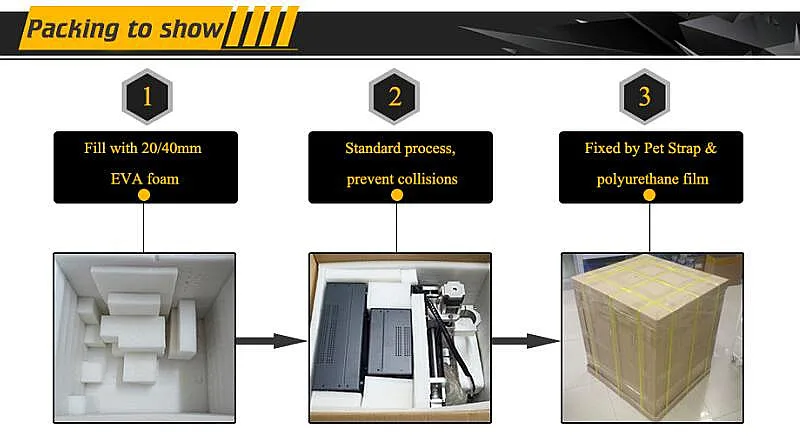 Packing to show

1

Fill with 20/40mm EVA foam

2

Standard process, prevent collisions

3

Fixed by Pet Strap & polyurethane film