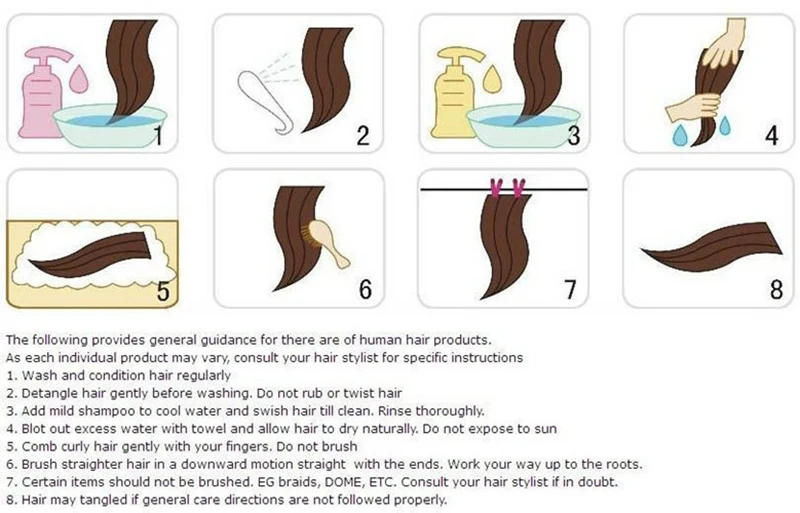 1

2

3

4

5

6

7

8

The following provides general guidance for there are of human hair products.
As each individual product may vary, consult your hair stylist for specific instructions
1. Wash and condition hair regularly
2. Detangle hair gently before washing. Do not rub or twist hair
3. Add mild shampoo to cool water and swish hair till clean. Rinse thoroughly.
4. Blot out excess water with towel and allow hair to dry naturally. Do not expose to sun
5. Comb curly hair gently with your fingers. Do not brush
6. Brush straighter hair in a downward motion straight with the ends. Work your way up to the roots.
7. Certain items should not be brushed. EG braids, DOME, ETC. Consult your hair stylist if in doubt.
8. Hair may tangled if general care directions are not followed properly.