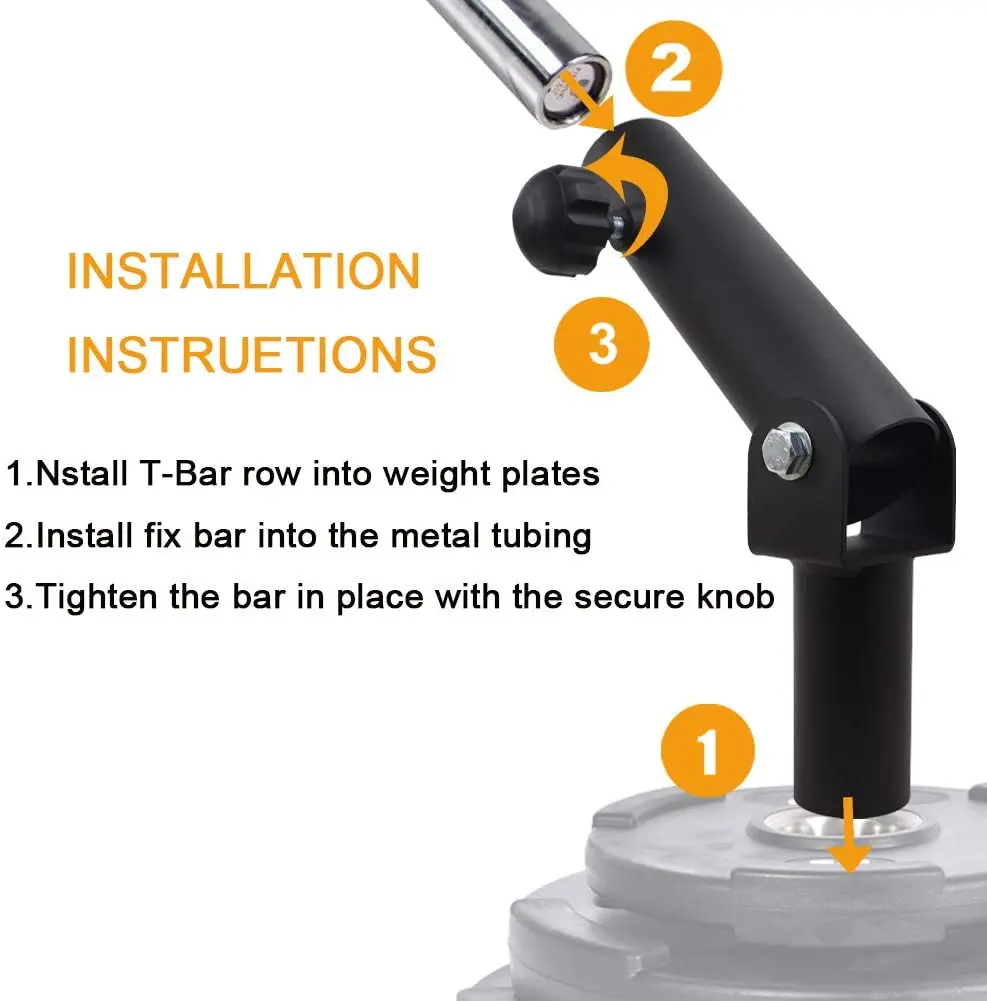 2

INSTALLATION INSTRUETIONS

3

1.Nstall T-Bar row into weight plates

2.Install fix bar into the metal tubing

3.Tighten the bar in place with the secure knob

1