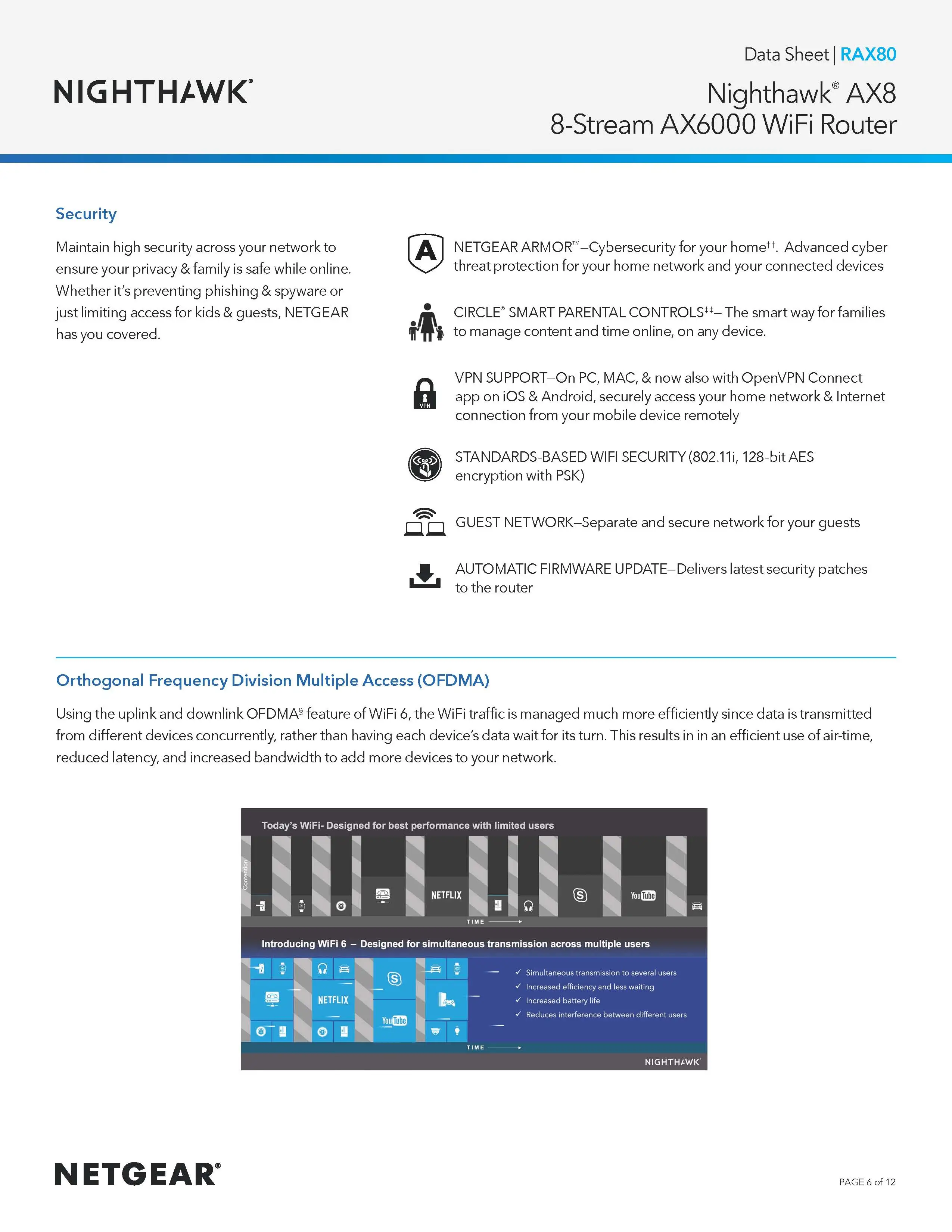 NIGHTHAWK®

Data Sheet | RAX80

Nighthawk® AX8
8-Stream AX6000 WiFi Router

Security

Maintain high security across your network to ensure your privacy & family is safe while online. Whether it's preventing phishing & spyware or just limiting access for kids & guests, NETGEAR has you covered.

NETGEAR ARMOR™—Cybersecurity for your home††. Advanced cyber threat protection for your home network and your connected devices

CIRCLE® SMART PARENTAL CONTROLS‡‡— The smart way for families to manage content and time online, on any device.

VPN

VPN SUPPORT—On PC, MAC, & now also with OpenVPN Connect app on iOS & Android, securely access your home network & Internet connection from your mobile device remotely

STANDARDS-BASED WIFI SECURITY (802.11i, 128-bit AES encryption with PSK)

GUEST NETWORK—Separate and secure network for your guests

AUTOMATIC FIRMWARE UPDATE—Delivers latest security patches to the router

Orthogonal Frequency Division Multiple Access (OFDMA)

Using the uplink and downlink OFDMA§ feature of WiFi 6, the WiFi traffic is managed much more efficiently since data is transmitted from different devices concurrently, rather than having each device's data wait for its turn. This results in in an efficient use of air-time, reduced latency, and increased bandwidth to add more devices to your network.

Today's WiFi- Designed for best performance with limited users

Contention

NETFLIX

YouTube

TIME

Introducing WiFi 6 – Designed for simultaneous transmission across multiple users

NETFLIX

YouTube

✓ Simultaneous transmission to several users
✓ Increased efficiency and less waiting
✓ Increased battery life
✓ Reduces interference between different users

TIME

NIGHTHAWK

NETGEAR®

PAGE 6 of 12