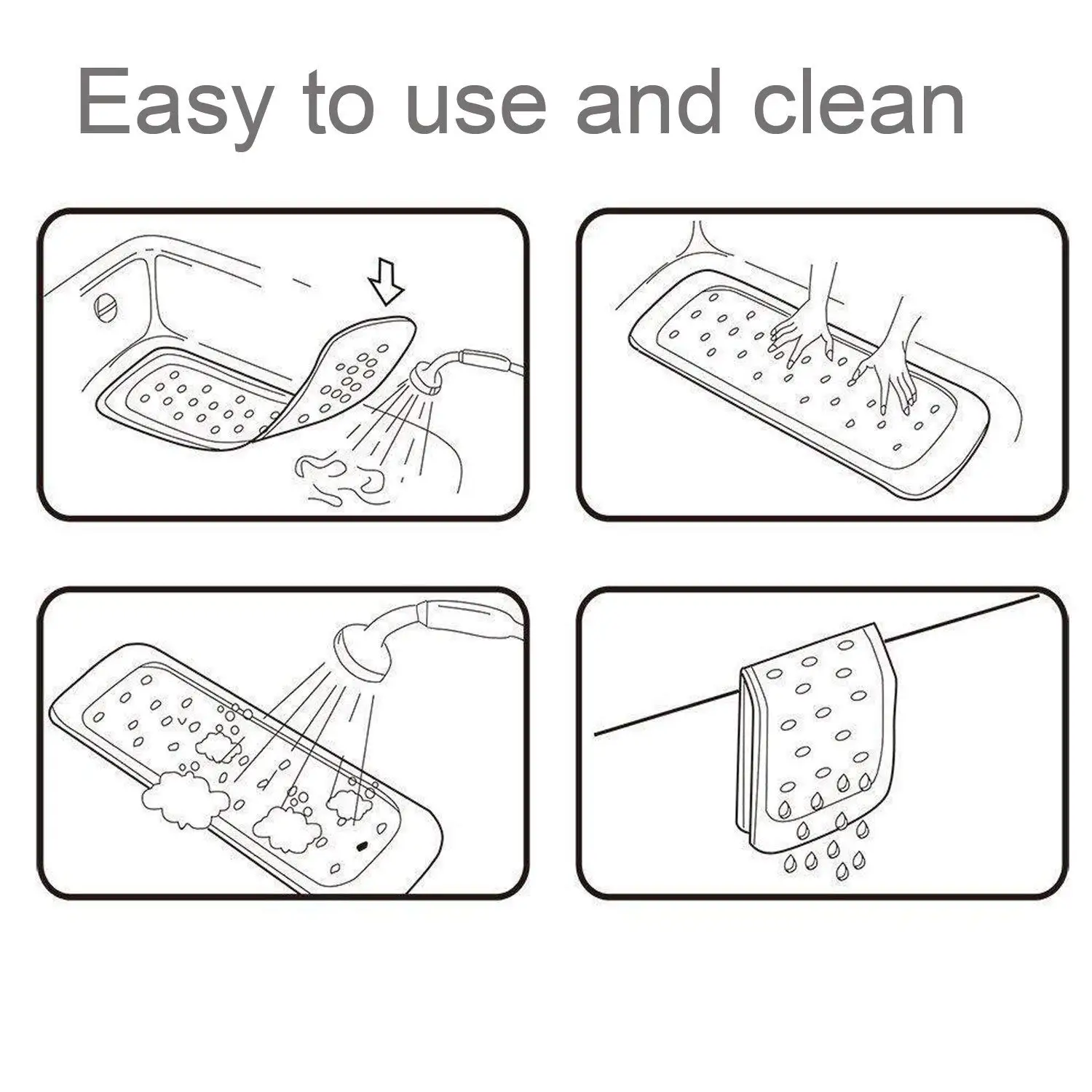 Easy to use and clean