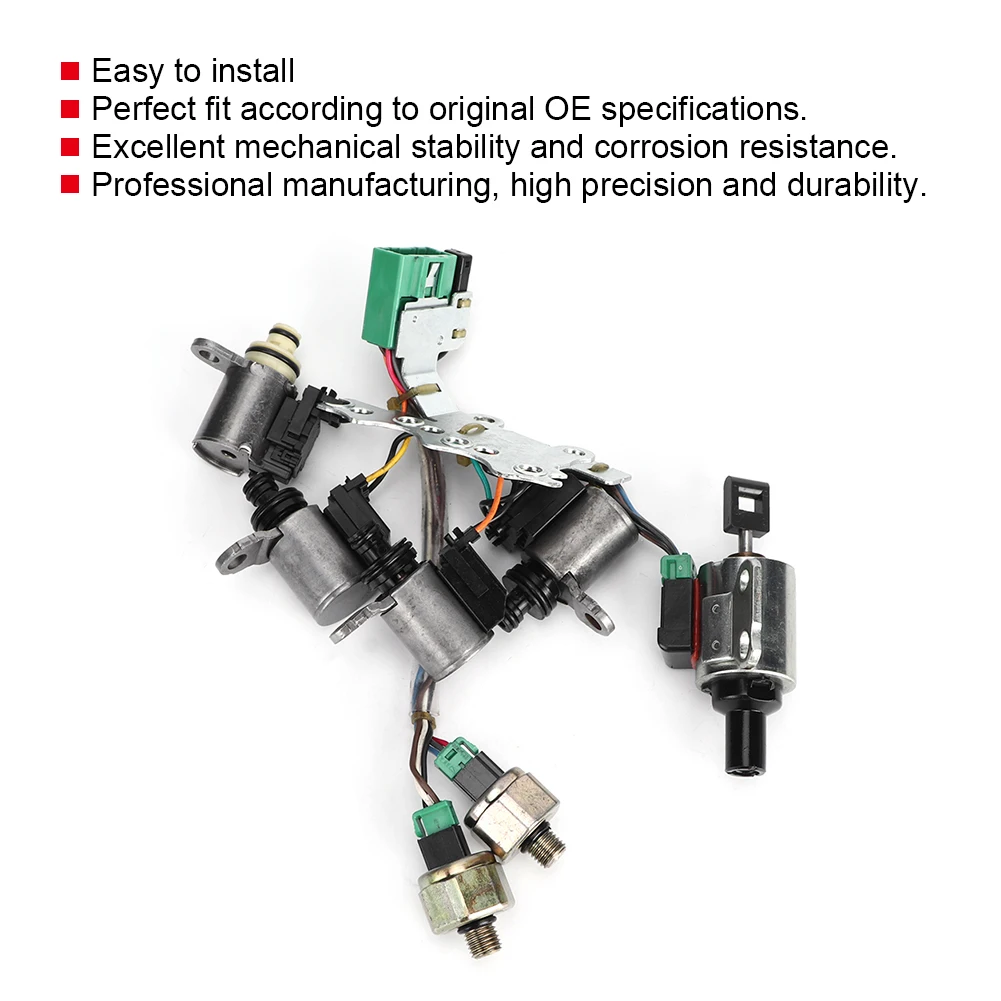 ■ Easy to install
■ Perfect fit according to original OE specifications.
■ Excellent mechanical stability and corrosion resistance.
■ Professional manufacturing, high precision and durability.