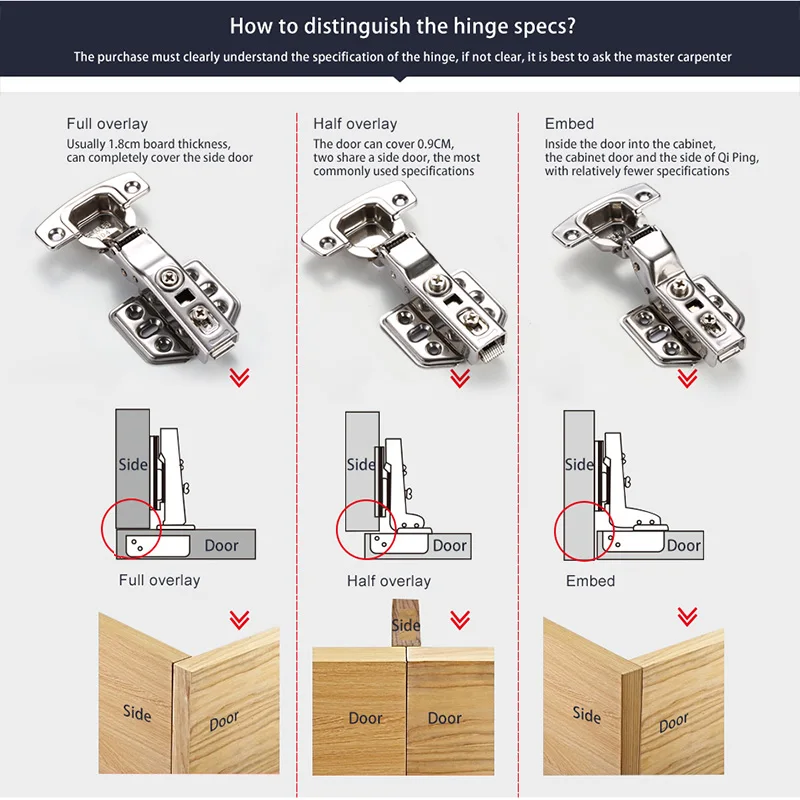 How to distinguish the hinge specs?

The purchase must clearly understand the specification of the hinge, if not clear, it is best to ask the master carpenter

Full overlay
Usually 1.8cm board thickness, can completely cover the side door

Side
Door
Full overlay

Side
Door

Half overlay
The door can cover 0.9CM, two share a side door, the most commonly used specifications

Side
Door
Half overlay

Side
Door
Door

Embed
Inside the door into the cabinet, the cabinet door and the side of Qi Ping, with relatively fewer specifications

Side
Door
Embed

Side
Door