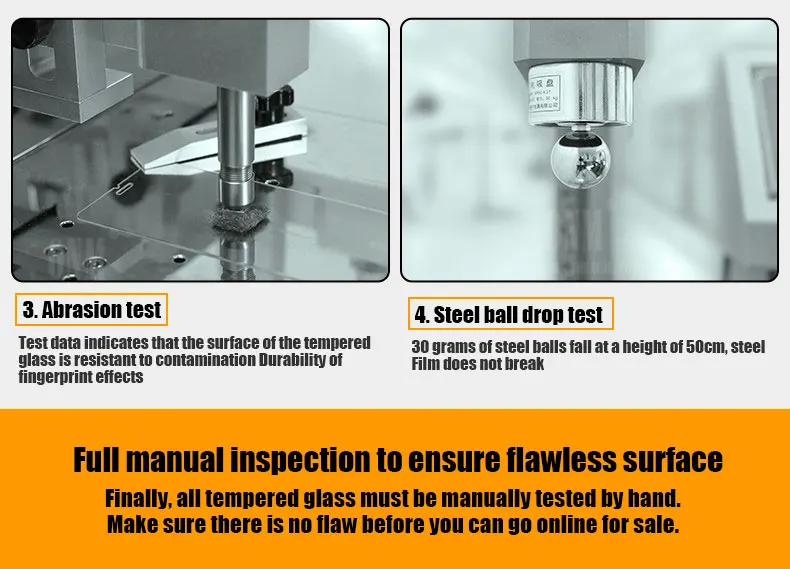 3. Abrasion test

Test data indicates that the surface of the tempered glass is resistant to contamination Durability of fingerprint effects

4. Steel ball drop test

30 grams of steel balls fall at a height of 50cm, steel Film does not break

Full manual inspection to ensure flawless surface

Finally, all tempered glass must be manually tested by hand.
Make sure there is no flaw before you can go online for sale.